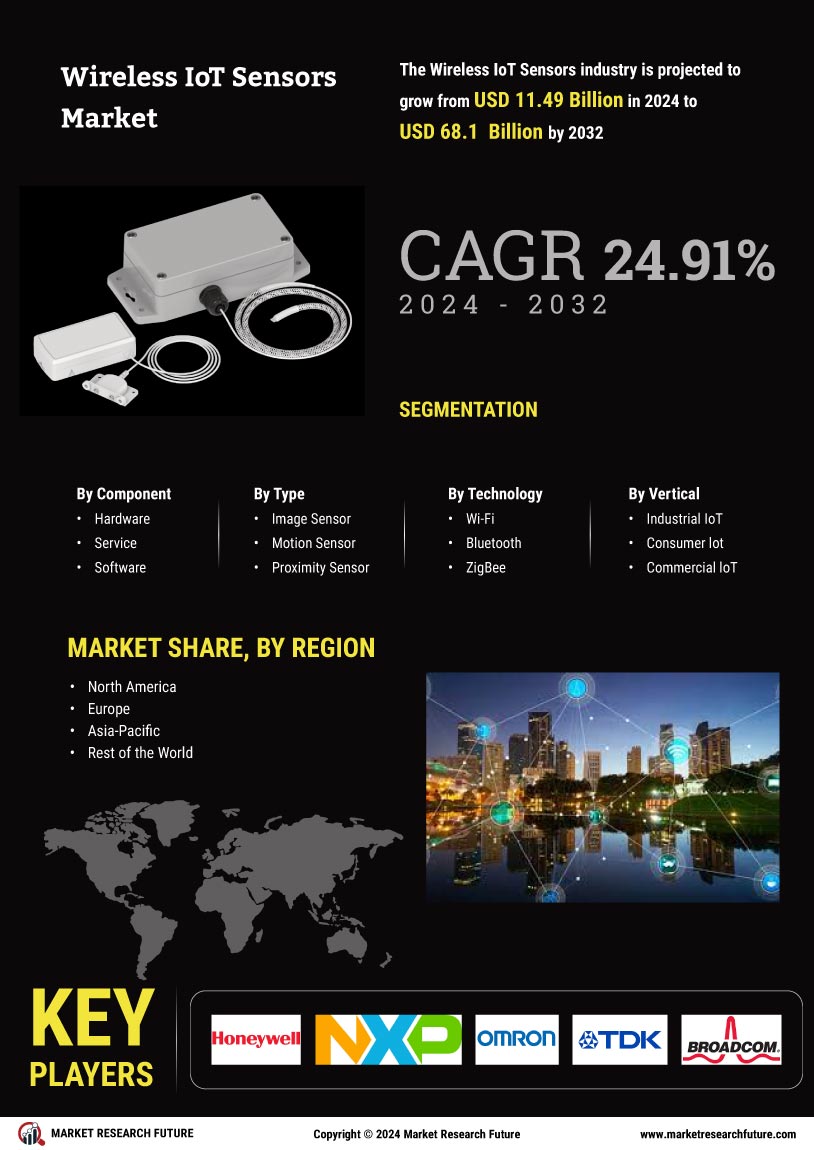 Wireless IoT Sensors Market

The Wireless IoT Sensors industry is projected to grow from USD 11.49 Billion in 2024 to USD 68.1 Billion by 2032

CAGR 24.91%
2024 - 2032

SEGMENTATION

By Component
• Hardware
• Service
• Software

By Type
• Image Sensor
• Motion Sensor
• Proximity Sensor

By Technology
• Wi-Fi
• Bluetooth
• ZigBee

By Vertical
• Industrial IoT
• Consumer Iot
• Commercial IoT

MARKET SHARE, BY REGION
• North America
• Europe
• Asia-Pacific
• Rest of the World

KEY PLAYERS

Honeywell
NXP
OMRON
TDK
BROADCOM.

MARKET RESEARCH FUTURE
Copyright © 2024 Market Research Future
www.marketresearchfuture.com