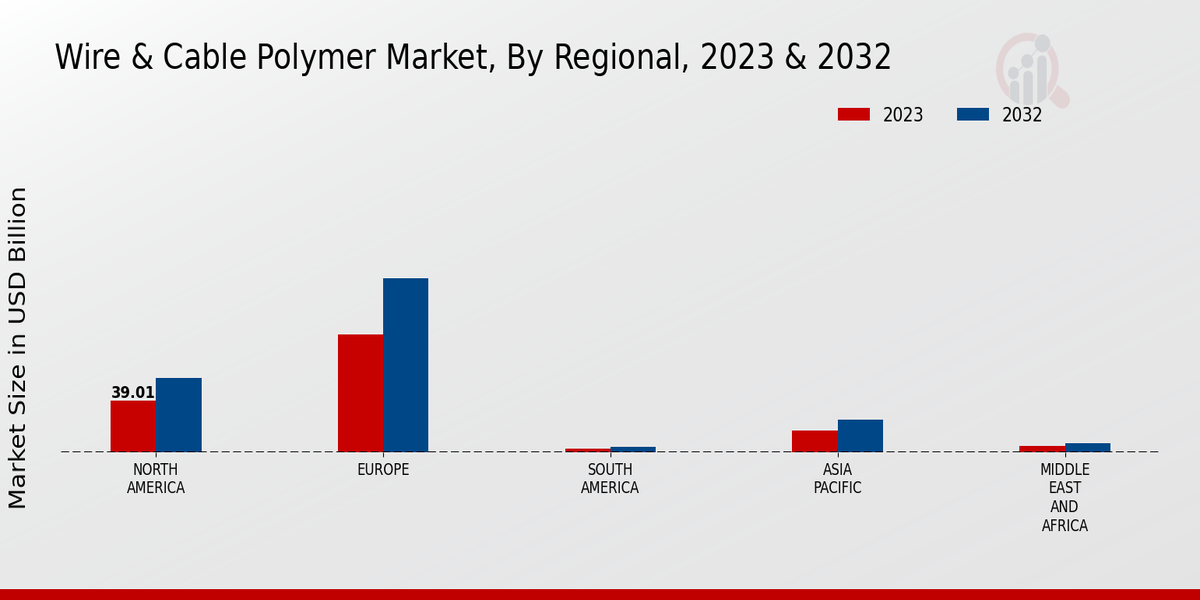 Wire & Cable Polymer Market, By Regional, 2023 & 2032

2023
2032

Market Size in USD Billion

39.01

NORTH AMERICA
EUROPE
SOUTH AMERICA
ASIA PACIFIC
MIDDLE EAST AND AFRICA