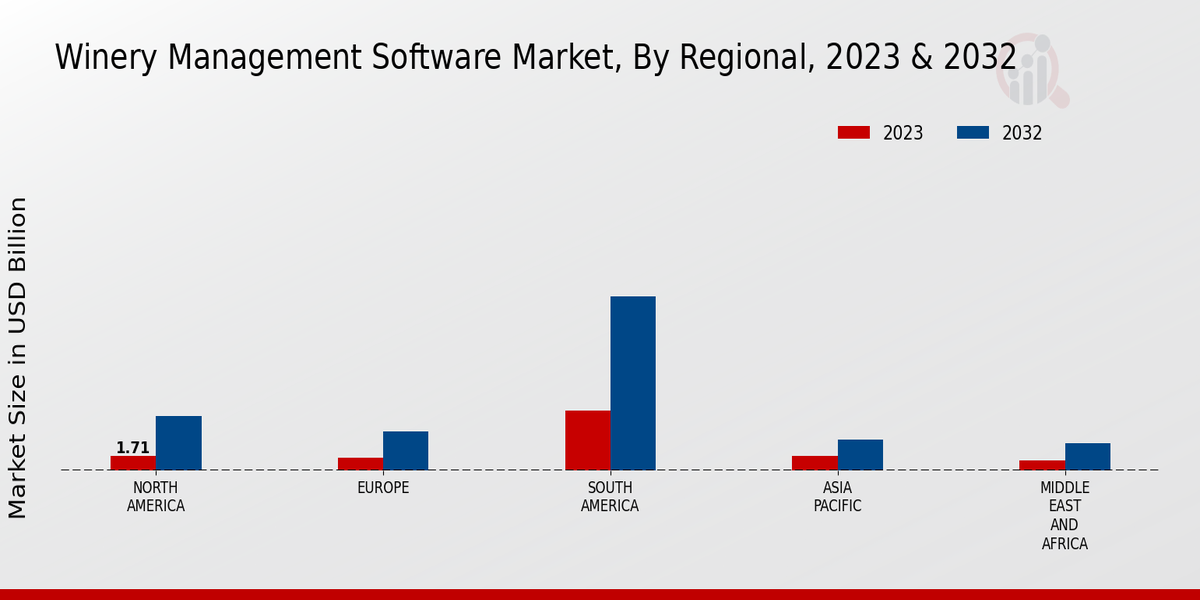 Winery Management Software Market, By Regional, 2023 & 2032

2023 2032

Market Size in USD Billion

1.71

NORTH AMERICA

EUROPE

SOUTH AMERICA

ASIA PACIFIC

MIDDLE EAST AND AFRICA