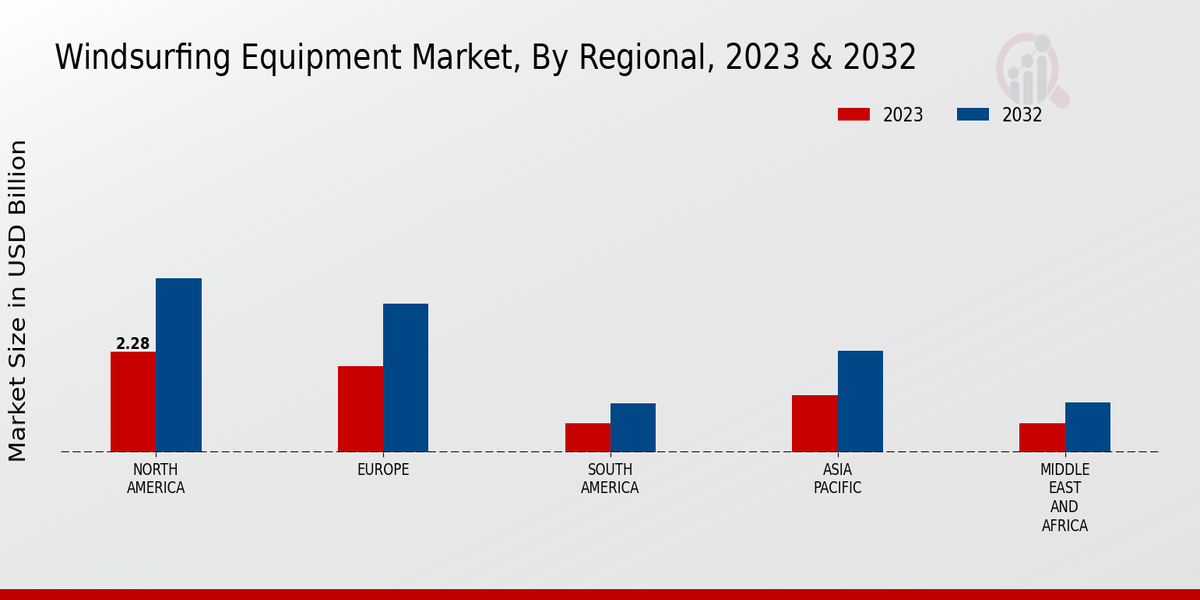 Windsurfing Equipment Market, By Regional, 2023 & 2032

2023
2032

Market Size in USD Billion

2.28

NORTH AMERICA
EUROPE
SOUTH AMERICA
ASIA PACIFIC
MIDDLE EAST AND AFRICA