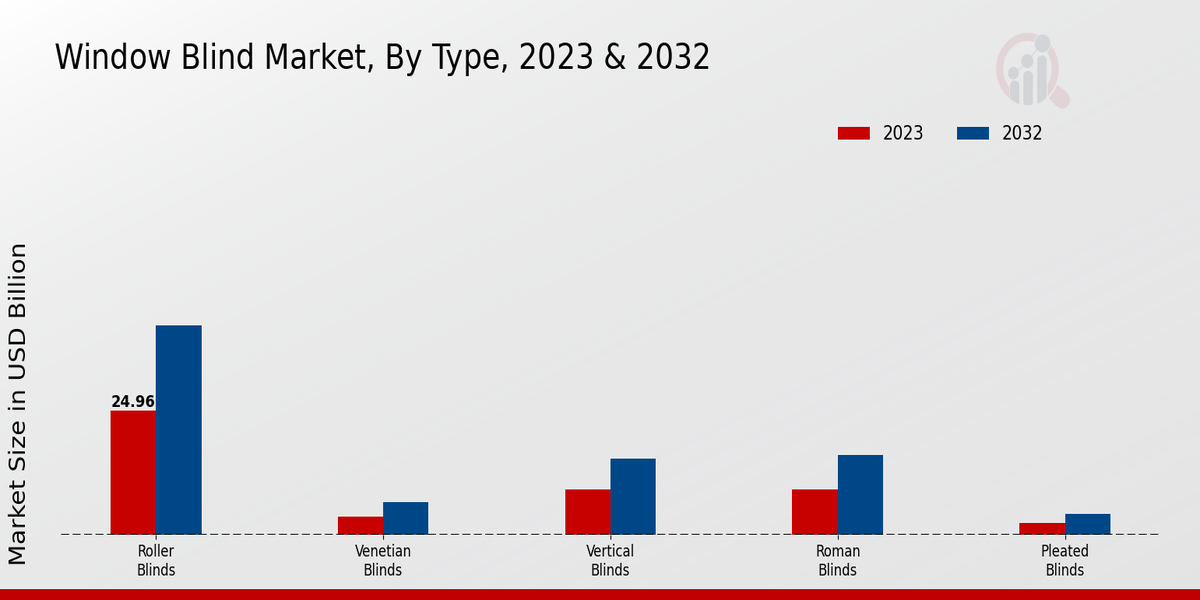 Window Blind Market, By Type, 2023 & 2032

2023 2032

Market Size in USD Billion

24.96

Roller Blinds

Venetian Blinds

Vertical Blinds

Roman Blinds

Pleated Blinds