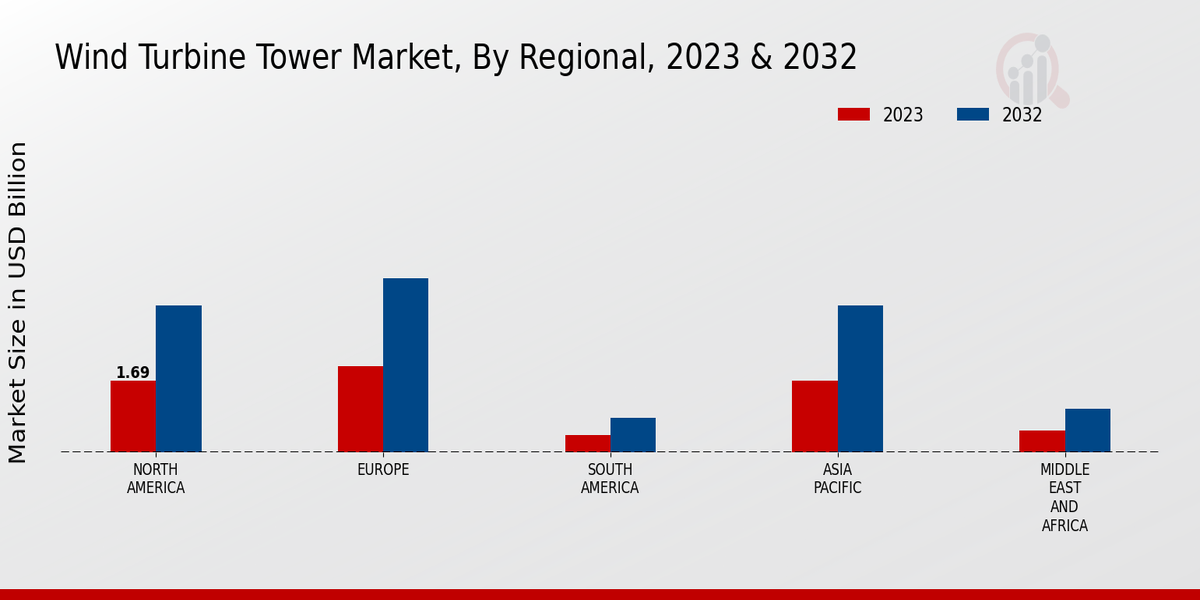 Wind Turbine Tower Market, By Regional, 2023 & 2032

2023
2032

Market Size in USD Billion

1.69

NORTH AMERICA
EUROPE
SOUTH AMERICA
ASIA PACIFIC
MIDDLE EAST AND AFRICA