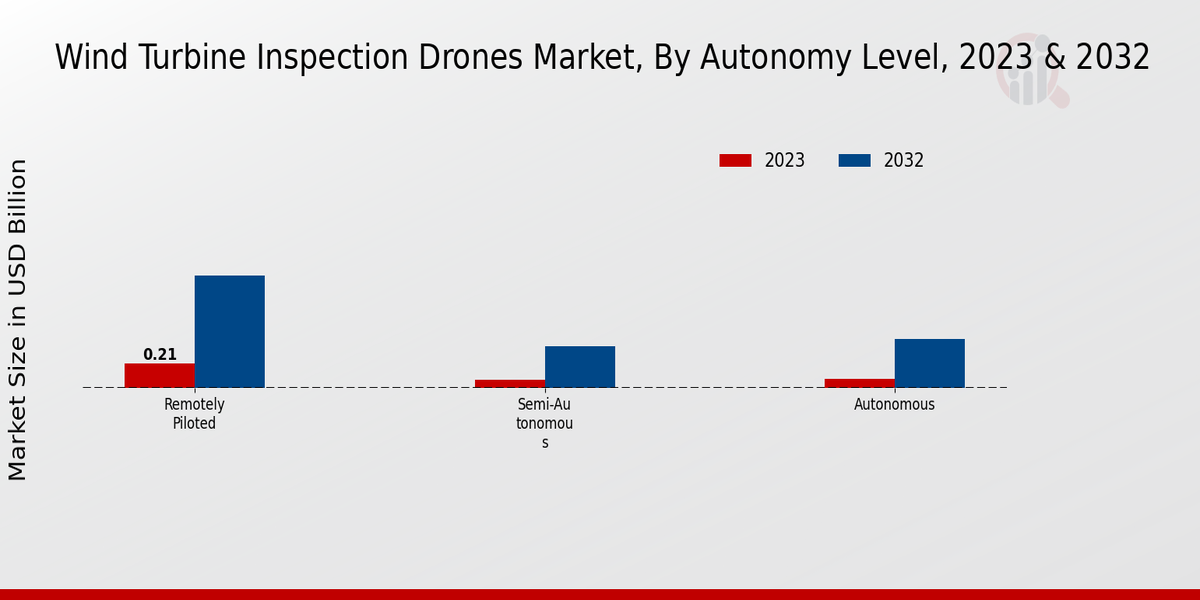 Wind Turbine Inspection Drones Market, By Autonomy Level, 2023 & 2032

2023
2032

Market Size in USD Billion

0.21

Remotely Piloted

Semi-Au tonomou s

Autonomous