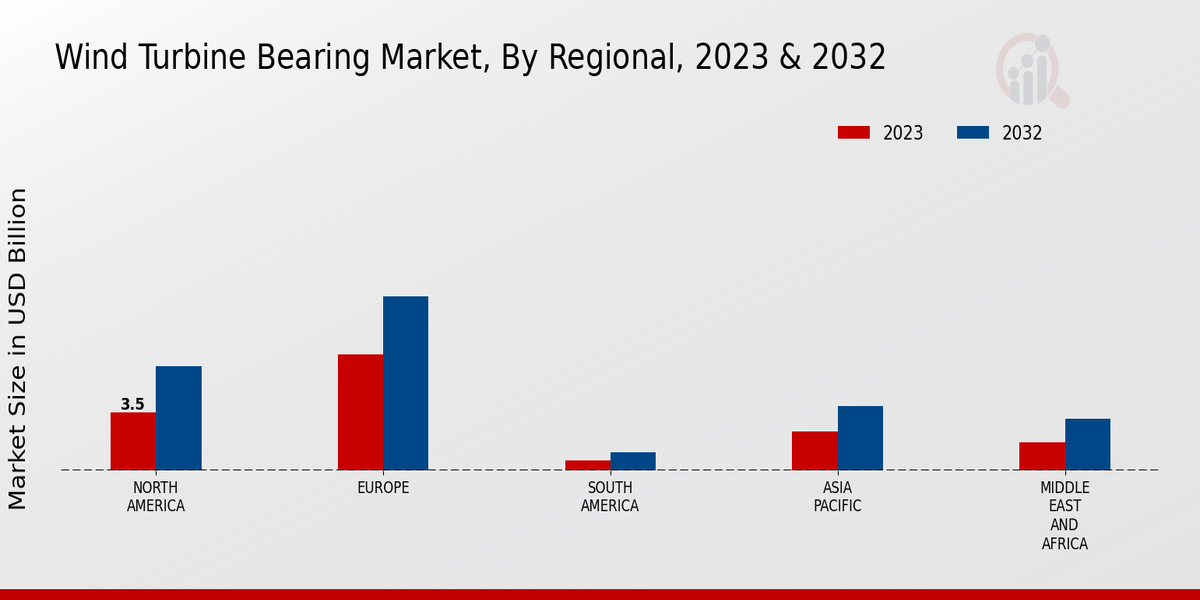 Wind Turbine Bearing Market, By Regional, 2023 & 2032

2023 2032

Market Size in USD Billion

3.5

NORTH AMERICA

EUROPE

SOUTH AMERICA

ASIA PACIFIC

MIDDLE EAST AND AFRICA