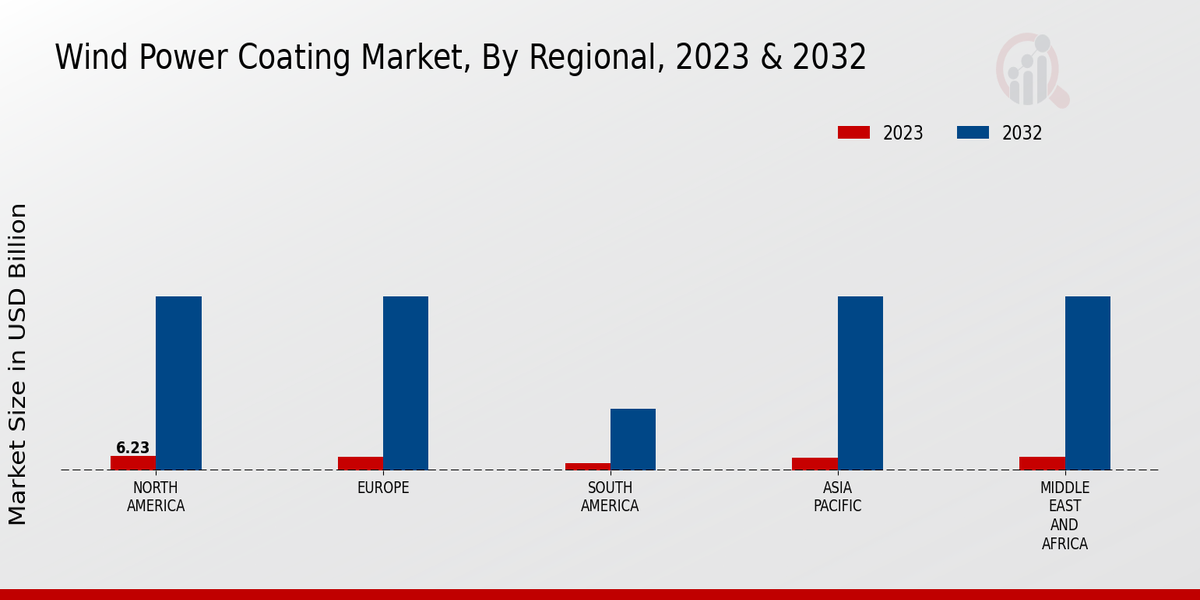 Wind Power Coating Market, By Regional, 2023 & 2032

2023
2032

Market Size in USD Billion

6.23

NORTH AMERICA
EUROPE
SOUTH AMERICA
ASIA PACIFIC
MIDDLE EAST AND AFRICA