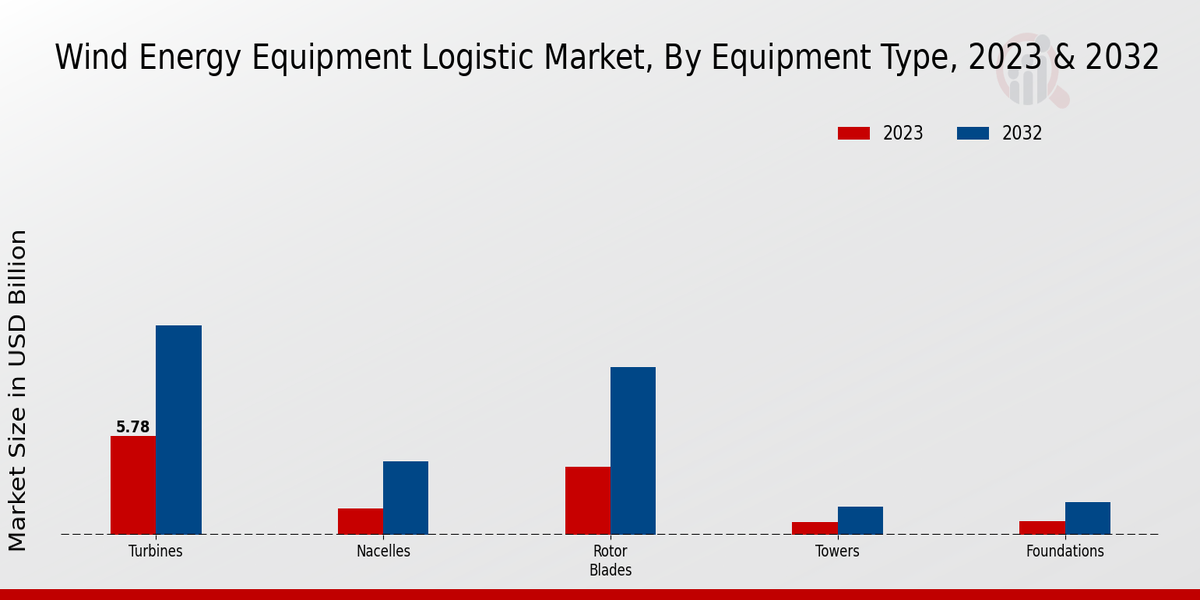 Wind Energy Equipment Logistic Market, By Equipment Type, 2023 & 2032

2023
2032

Market Size in USD Billion

5.78

Turbines
Nacelles
Rotor Blades
Towers
Foundations