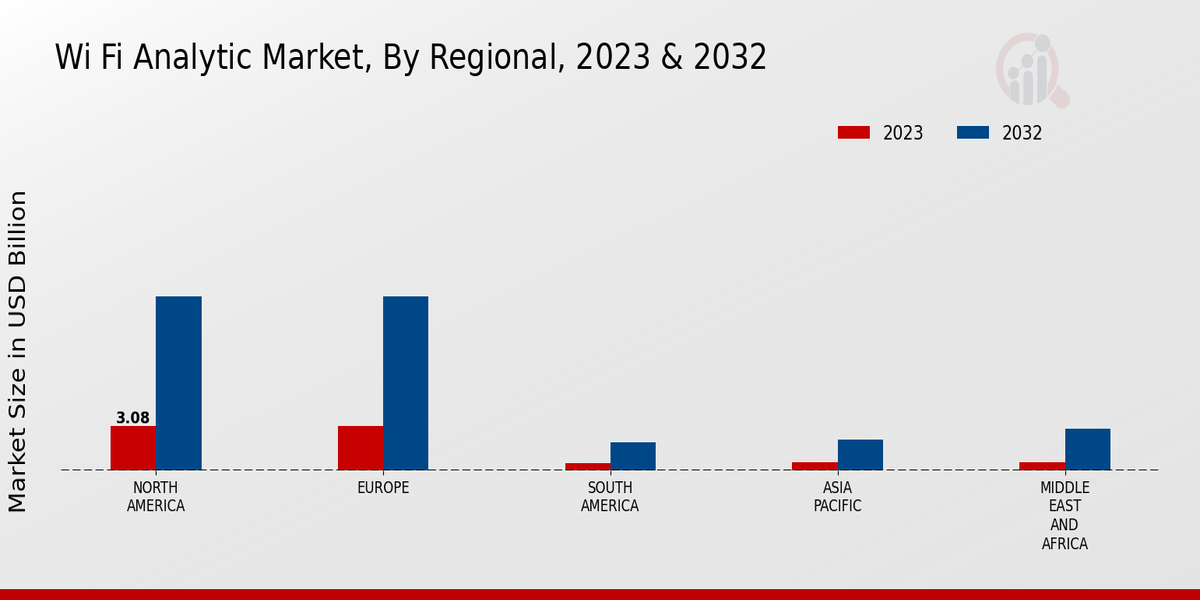 Wi Fi Analytic Market, By Regional, 2023 & 2032

2023
2032

Market Size in USD Billion

3.08

NORTH AMERICA
EUROPE
SOUTH AMERICA
ASIA PACIFIC
MIDDLE EAST AND AFRICA