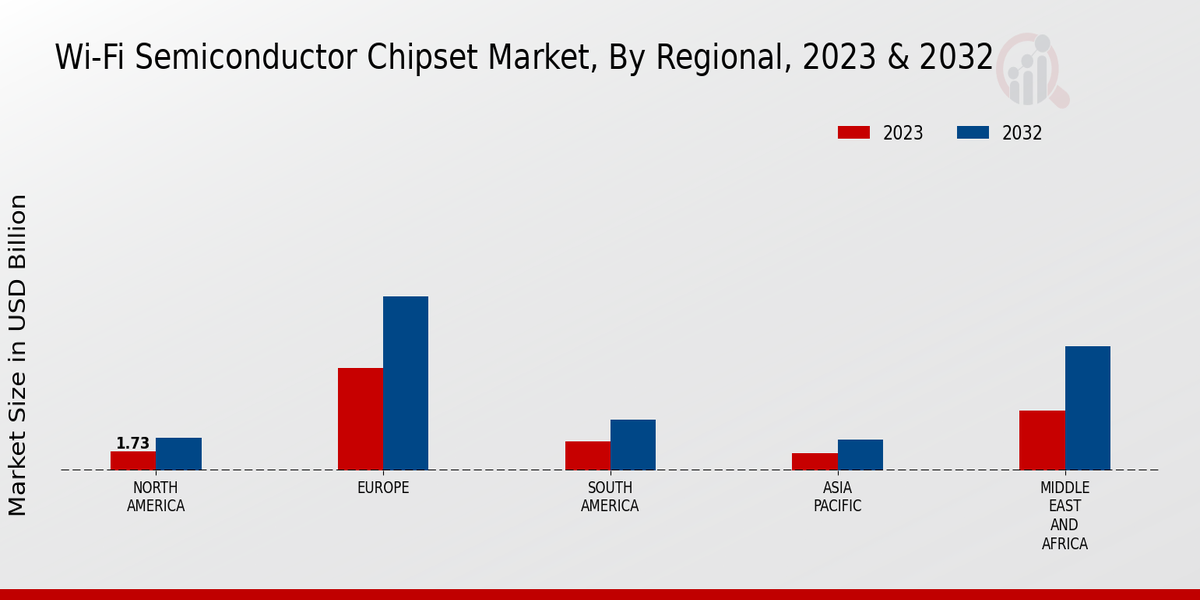 Wi-Fi Semiconductor Chipset Market, By Regional, 2023 & 2032

2023
2032

Market Size in USD Billion

1.73

NORTH AMERICA
EUROPE
SOUTH AMERICA
ASIA PACIFIC
MIDDLE EAST AND AFRICA