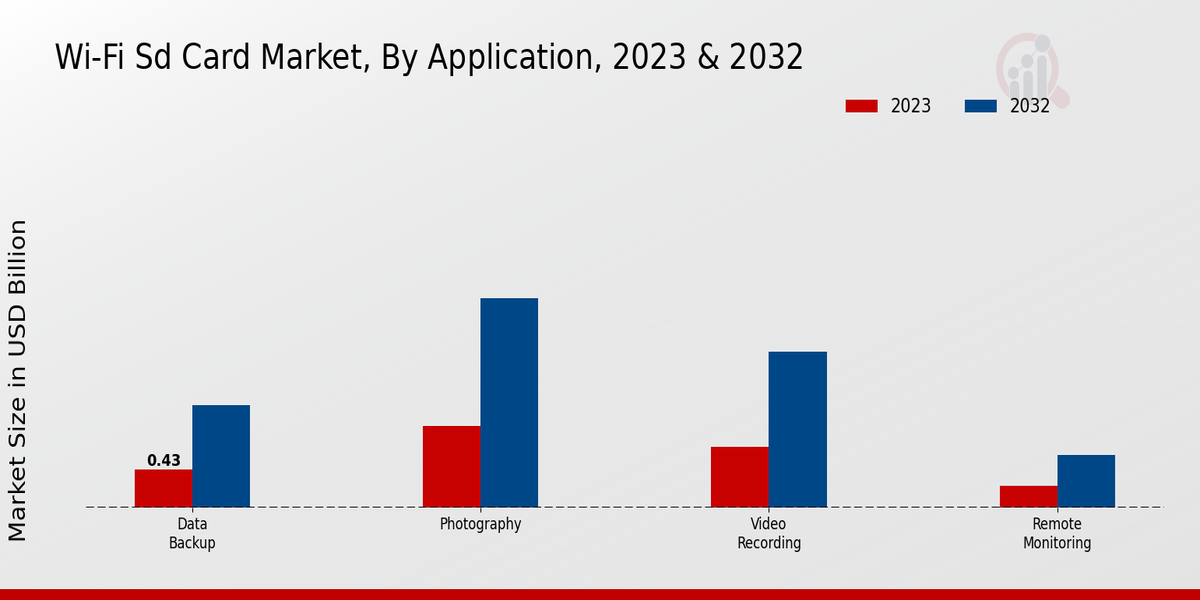 Wi-Fi Sd Card Market, By Application, 2023 & 2032

2023
2032

Market Size in USD Billion

0.43

Data Backup

Photography

Video Recording

Remote Monitoring