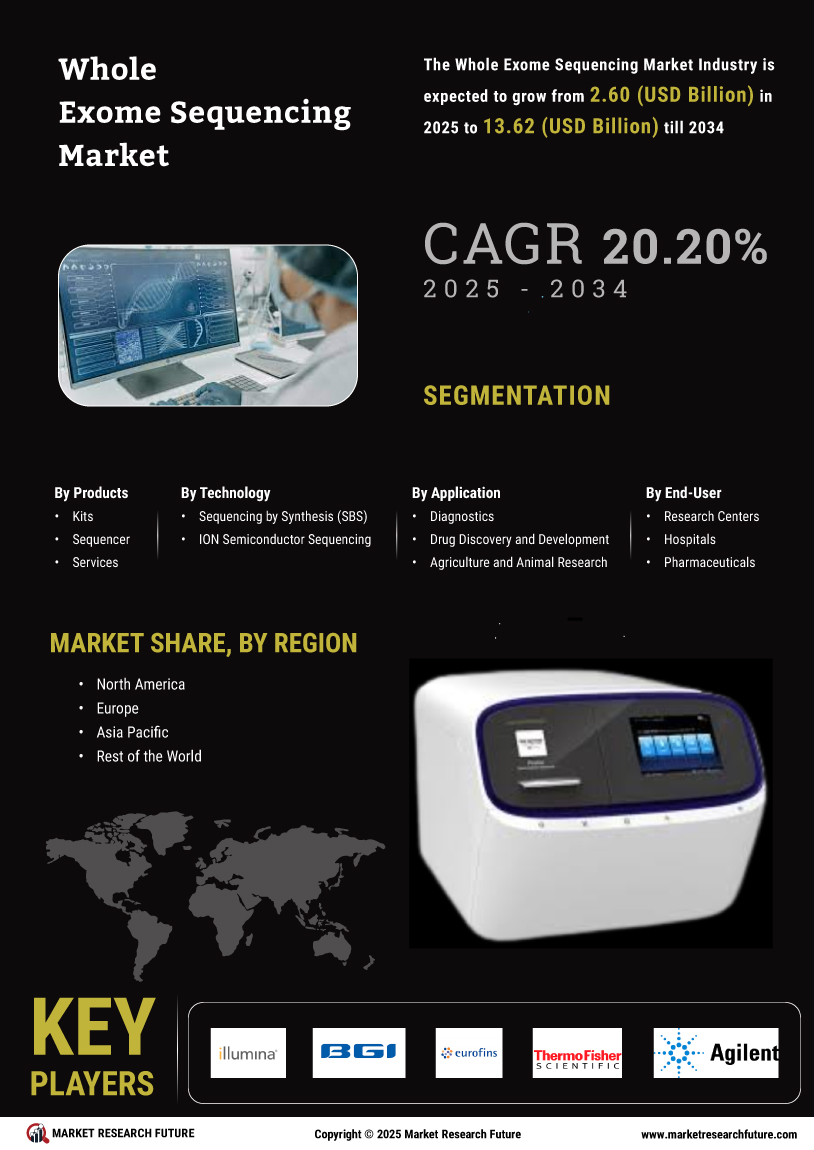 Whole Exome Sequencing Market

The Whole Exome Sequencing Market Industry is expected to grow from 2.60 (USD Billion) in 2025 to 13.62 (USD Billion) till 2034

CAGR 20.20%
2025 - 2034

SEGMENTATION

By Products
• Kits
• Sequencer
• Services

By Technology
• Sequencing by Synthesis (SBS)
• ION Semiconductor Sequencing

By Application
• Diagnostics
• Drug Discovery and Development
• Agriculture and Animal Research

By End-User
• Research Centers
• Hospitals
• Pharmaceuticals

MARKET SHARE, BY REGION
• North America
• Europe
• Asia Pacific
• Rest of the World

KEY PLAYERS

illumina
BGI
eurofins
ThermoFisher SCIENTIFIC
Agilent

MARKET RESEARCH FUTURE
Copyright © 2025 Market Research Future
www.marketresearchfuture.com