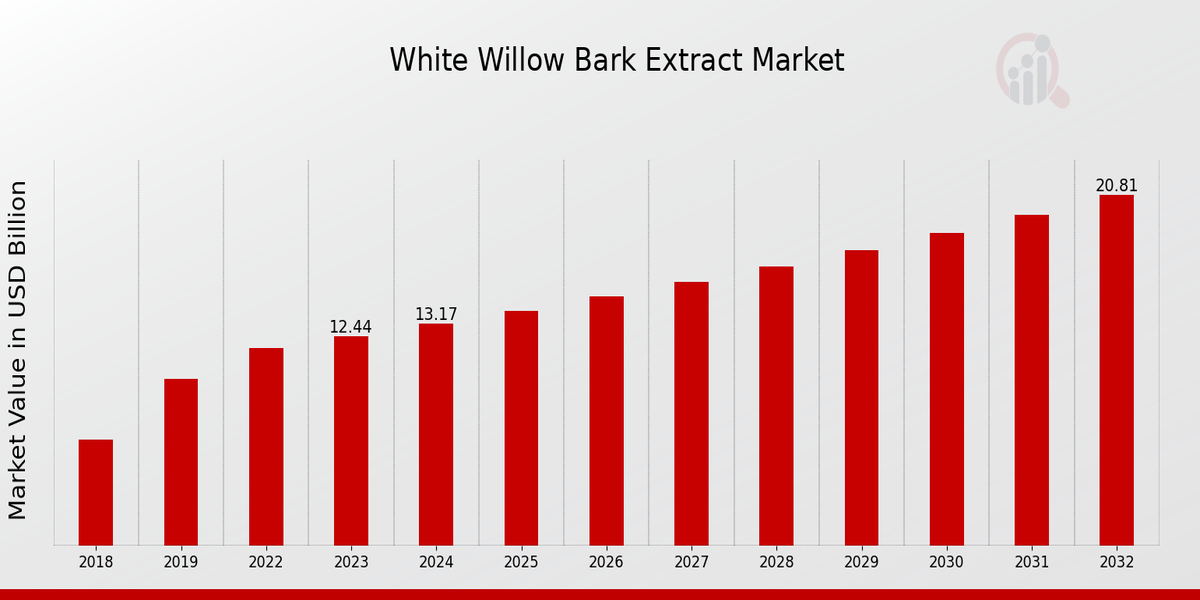 White Willow Bark Extract Market

Market Value in USD Billion

12.44
13.17
20.81

2018
2019
2022
2023
2024
2025
2026
2027
2028
2029
2030
2031
2032