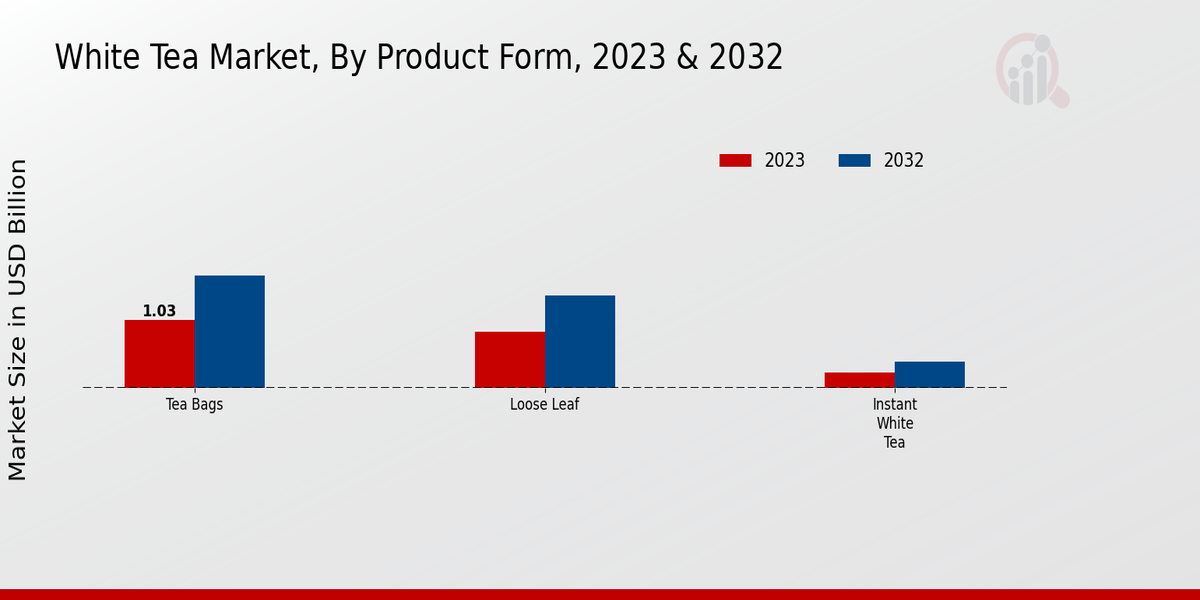 White Tea Market, By Product Form, 2023 & 2032

2023
2032

Market Size in USD Billion

1.03

Tea Bags
Loose Leaf
Instant White Tea