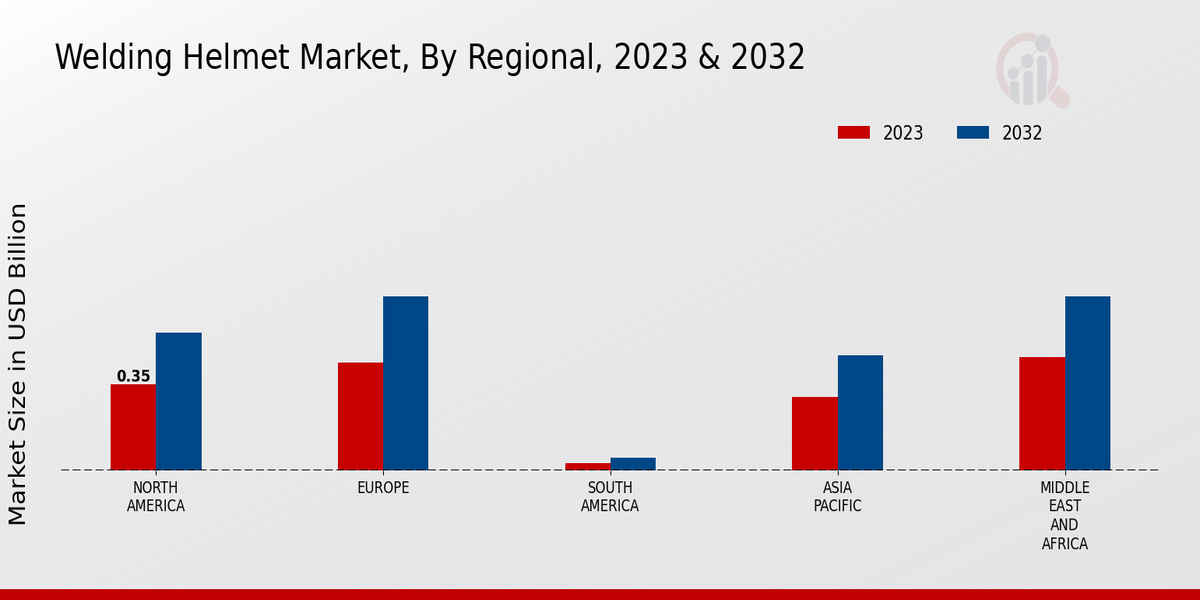 Welding Helmet Market, By Regional, 2023 & 2032

2023
2032

Market Size in USD Billion

0.35

NORTH AMERICA
EUROPE
SOUTH AMERICA
ASIA PACIFIC
MIDDLE EAST AND AFRICA