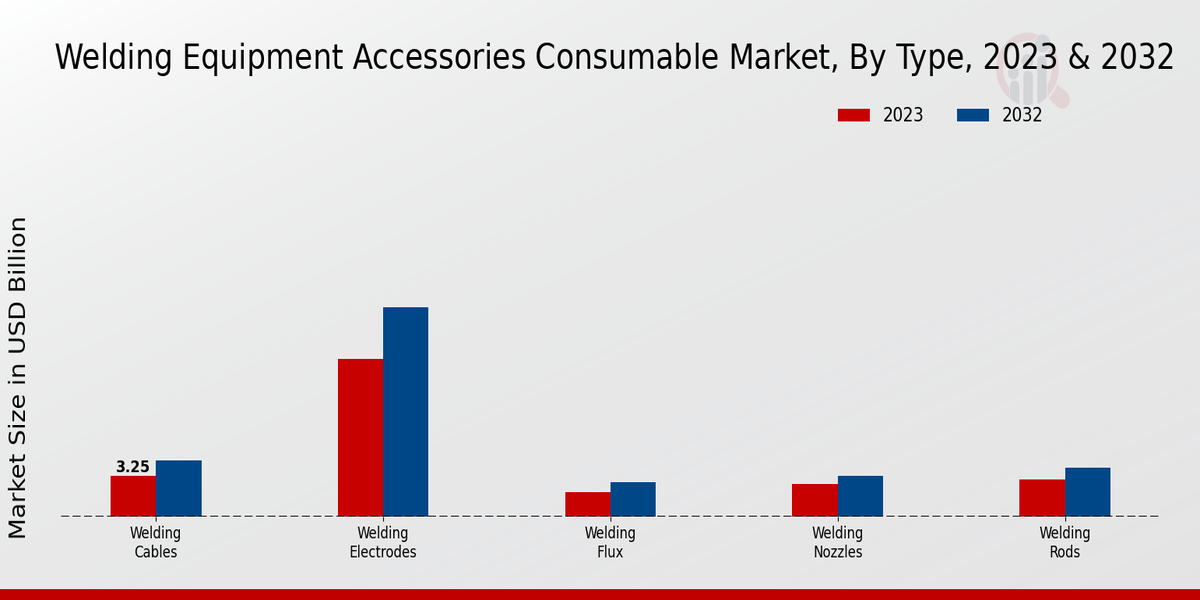 Welding Equipment Accessories Consumable Market, By Type, 2023 & 2032

2023
2032

Market Size in USD Billion

3.25

Welding Cables
Welding Electrodes
Welding Flux
Welding Nozzles
Welding Rods