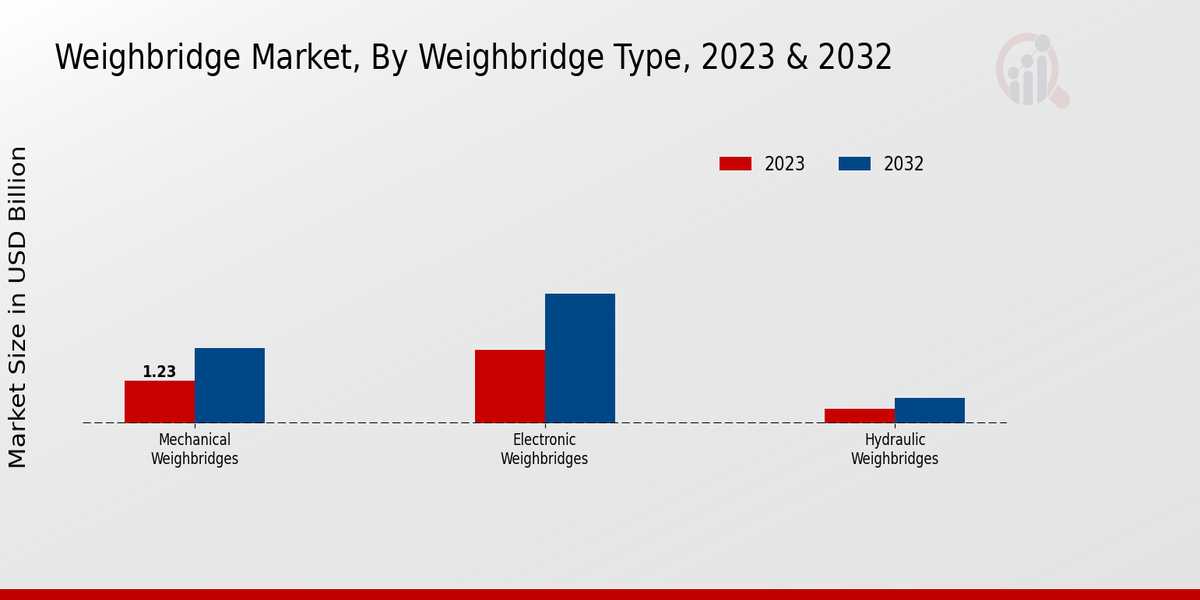 Weighbridge Market, By Weighbridge Type, 2023 & 2032

2023
2032

Market Size in USD Billion

1.23

Mechanical Weighbridges

Electronic Weighbridges

Hydraulic Weighbridges