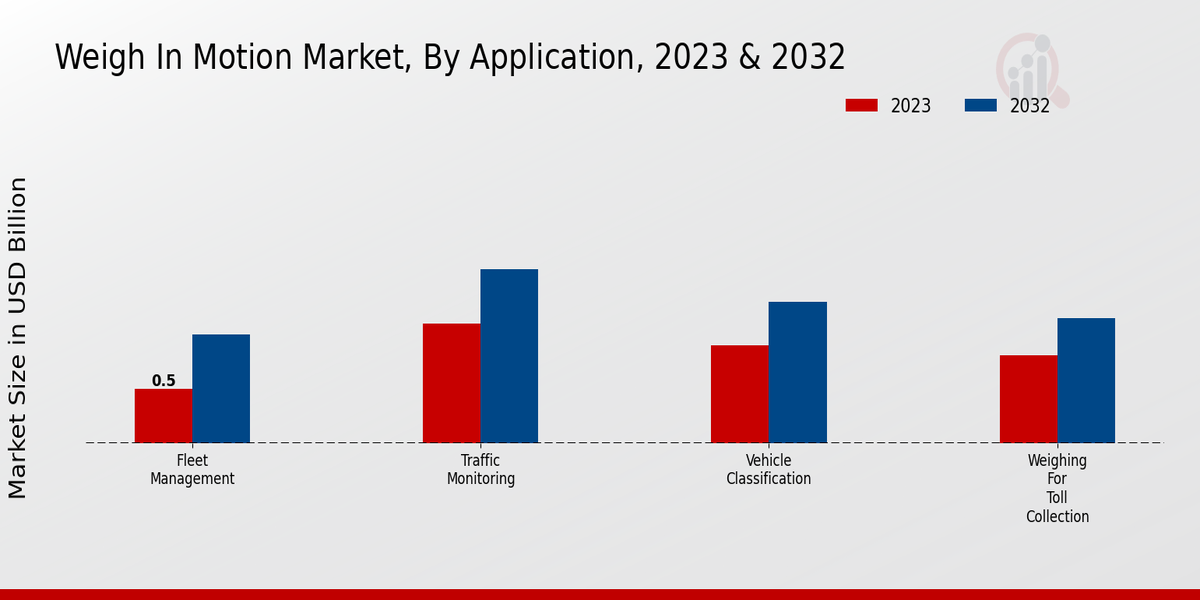 Weigh In Motion Market, By Application, 2023 & 2032

2023
2032

Market Size in USD Billion

0.5

Fleet Management

Traffic Monitoring

Vehicle Classification

Weighing For Toll Collection