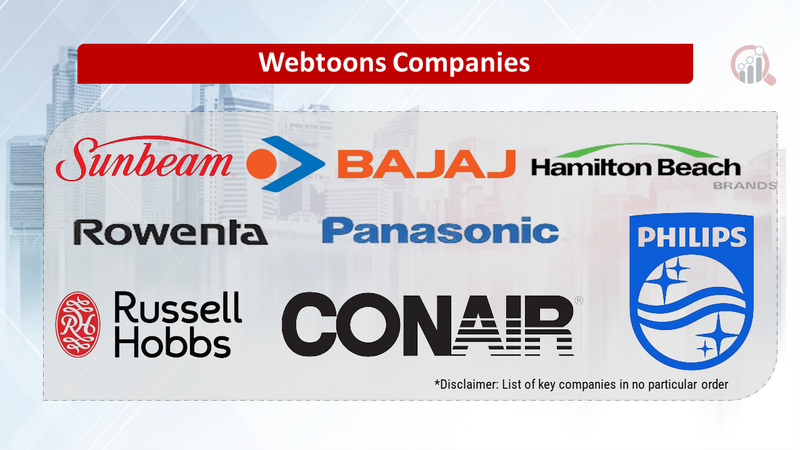 Webtoons Companies

Sunbeam

BAJAJ

Hamilton Beach BRANDS

Rowenta

Panasonic

PHILIPS

RH Russell Hobbs

CONAIR®

*Disclaimer: List of key companies in no particular order