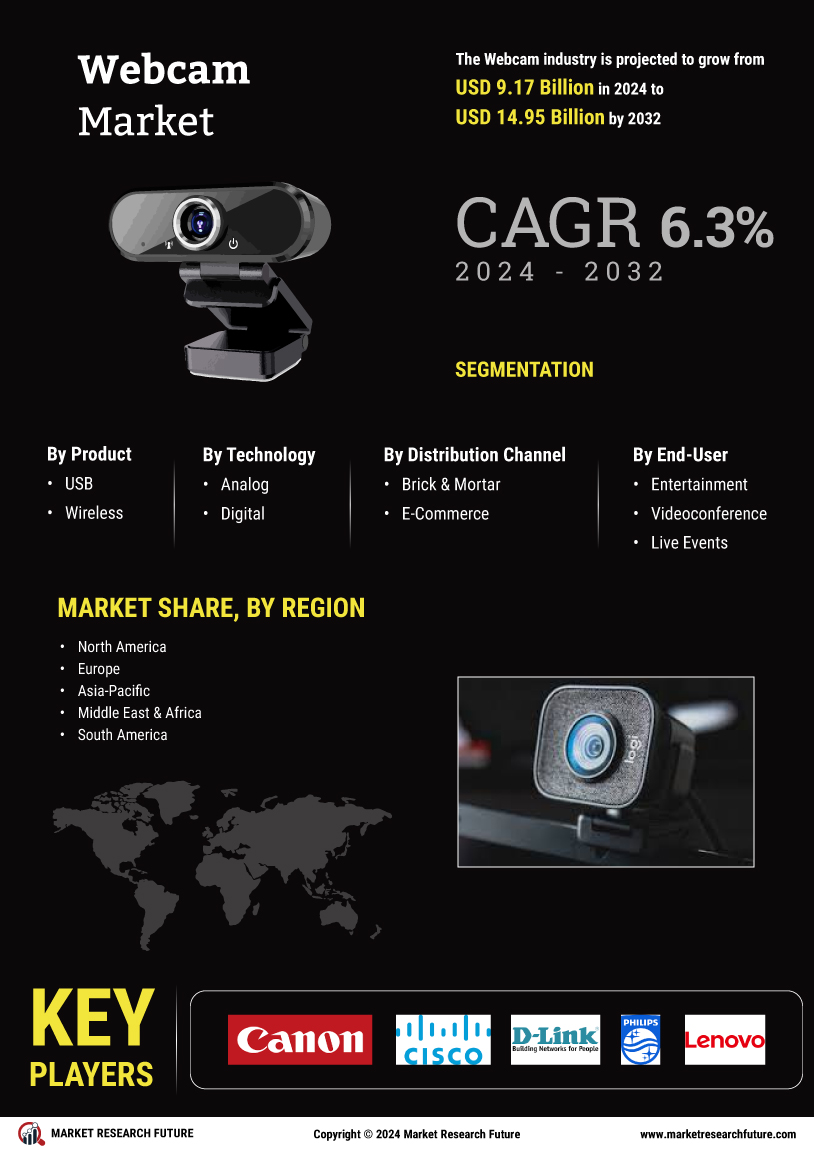 Webcam
Market

The Webcam industry is projected to grow from
USD 9.17 Billion in 2024 to
USD 14.95 Billion by 2032

CAGR 6.3%
2024 - 2032

SEGMENTATION

By Product
• USB
• Wireless

By Technology
• Analog
• Digital

By Distribution Channel
• Brick & Mortar
• E-Commerce

By End-User
• Entertainment
• Videoconference
• Live Events

MARKET SHARE, BY REGION
• North America
• Europe
• Asia-Pacific
• Middle East & Africa
• South America

logi

KEY
PLAYERS

Canon
CISCO
D-Link
Building Networks for People
PHILIPS
Lenovo

MARKET RESEARCH FUTURE
Copyright © 2024 Market Research Future
www.marketresearchfuture.com