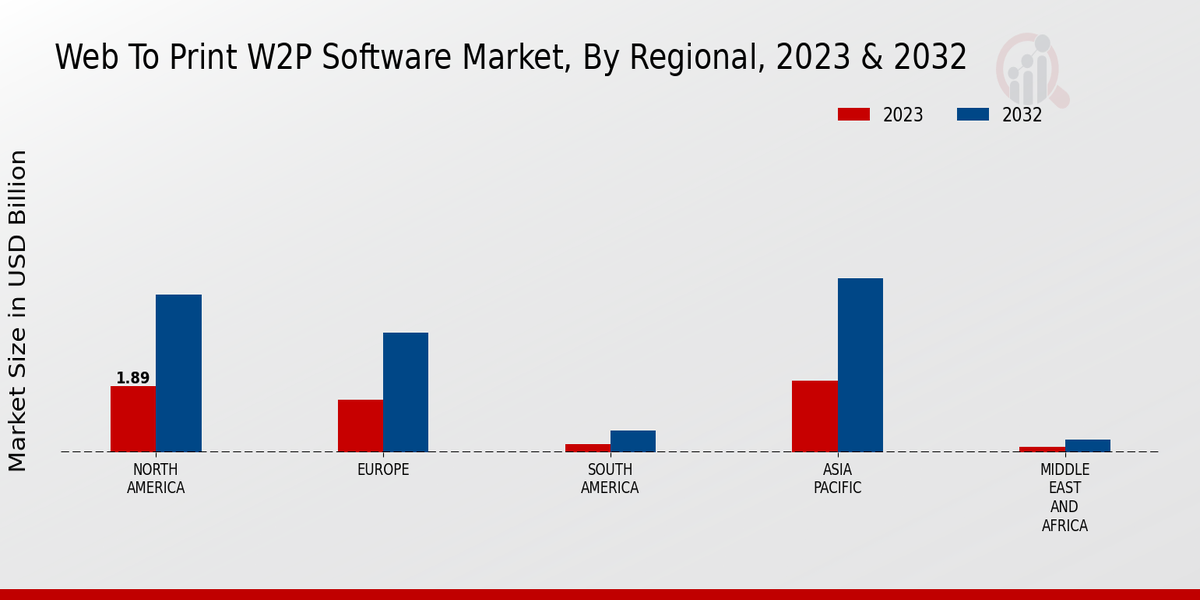 Web To Print W2P Software Market, By Regional, 2023 & 2032

2023
2032

Market Size in USD Billion

1.89

NORTH AMERICA
EUROPE
SOUTH AMERICA
ASIA PACIFIC
MIDDLE EAST AND AFRICA