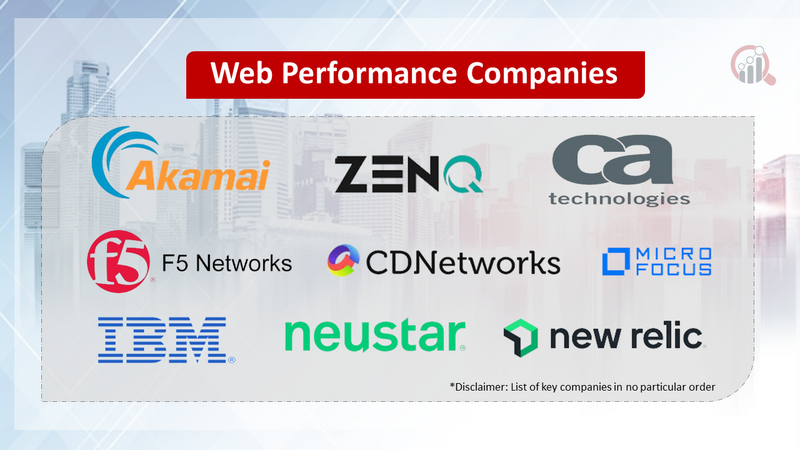 Web Performance Companies

Akamai

ZENQ

ca technologies

f5 F5 Networks

CDNetworks

MICRO FOCUS

IBM

neustar

new relic

*Disclaimer: List of key companies in no particular order