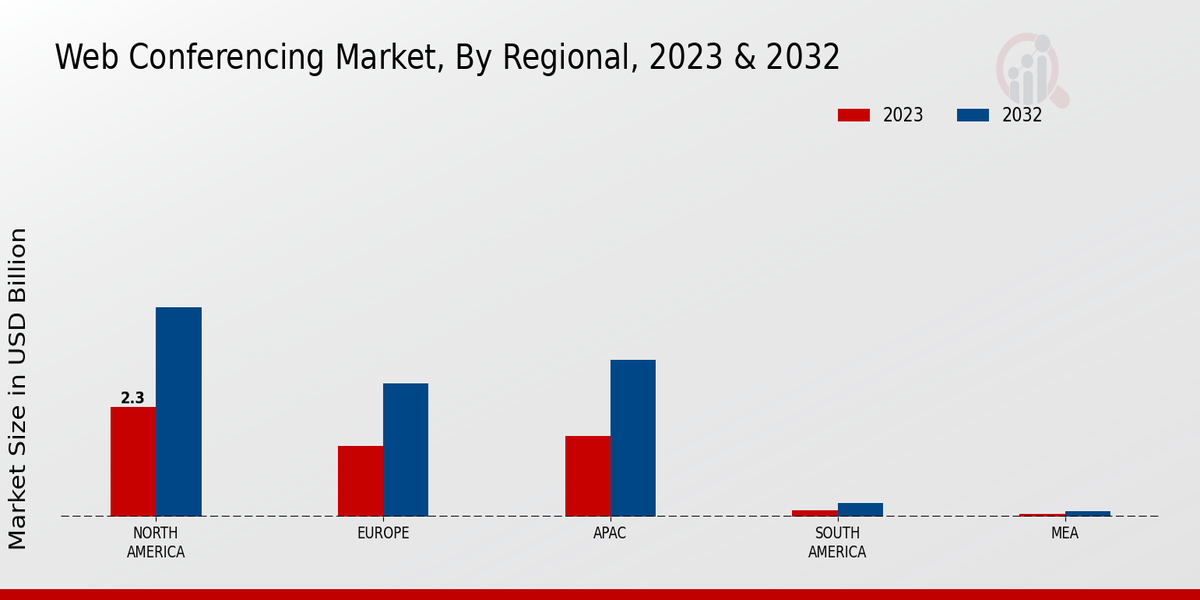 Web Conferencing Market, By Regional, 2023 & 2032

2023
2032

Market Size in USD Billion

2.3

NORTH AMERICA
EUROPE
APAC
SOUTH AMERICA
MEA