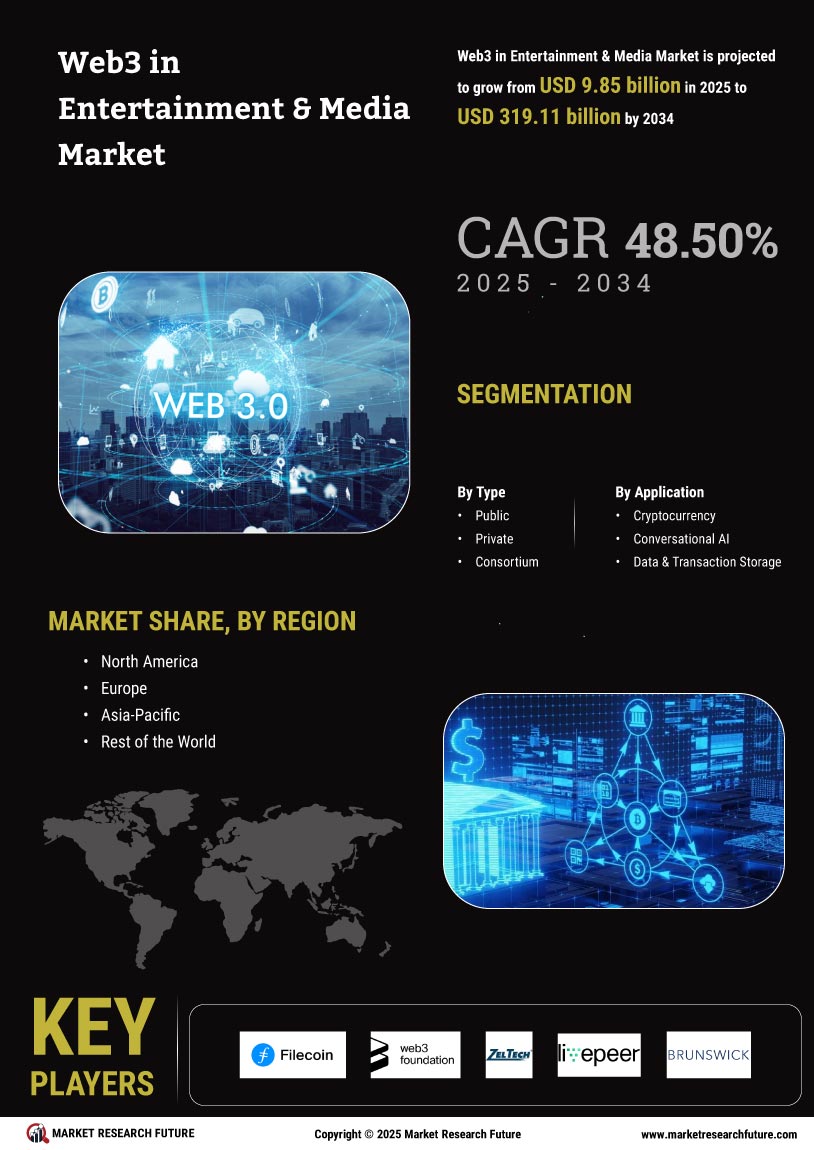 Web3 in Entertainment & Media Market

Web3 in Entertainment & Media Market is projected to grow from USD 9.85 billion in 2025 to USD 319.11 billion by 2034

CAGR 48.50%
2025 - 2034

WEB 3.0

SEGMENTATION

By Type
• Public
• Private
• Consortium

By Application
• Cryptocurrency
• Conversational AI
• Data & Transaction Storage

MARKET SHARE, BY REGION
• North America
• Europe
• Asia-Pacific
• Rest of the World

KEY PLAYERS

Filecoin
web3 foundation
ZELTECH
livepeer
BRUNSWICK

MARKET RESEARCH FUTURE
Copyright © 2025 Market Research Future
www.marketresearchfuture.com