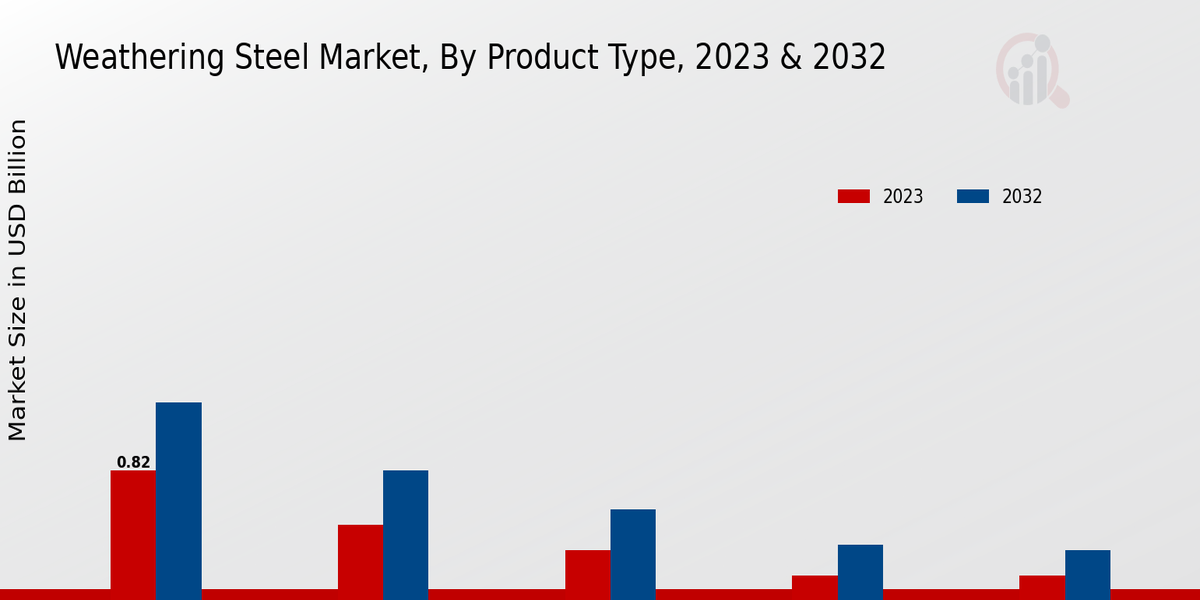 Weathering Steel Market, By Product Type, 2023 & 2032

Market Size in USD Billion

2023
2032

0.82