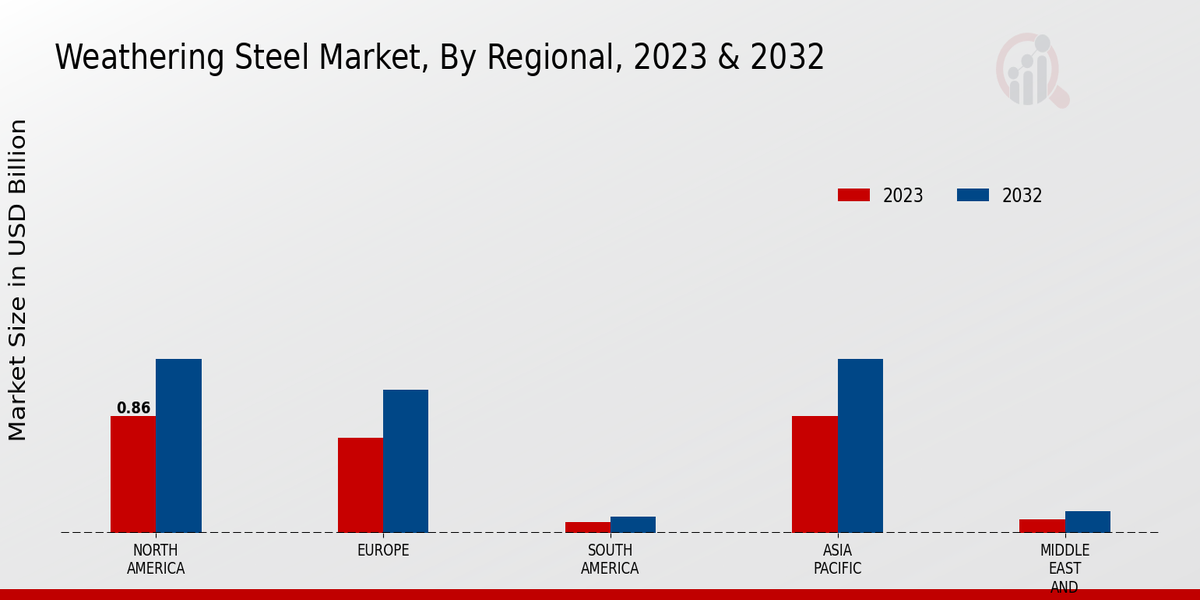 Weathering Steel Market, By Regional, 2023 & 2032

Market Size in USD Billion

2023
2032

0.86

NORTH AMERICA

EUROPE

SOUTH AMERICA

ASIA PACIFIC

MIDDLE EAST AND