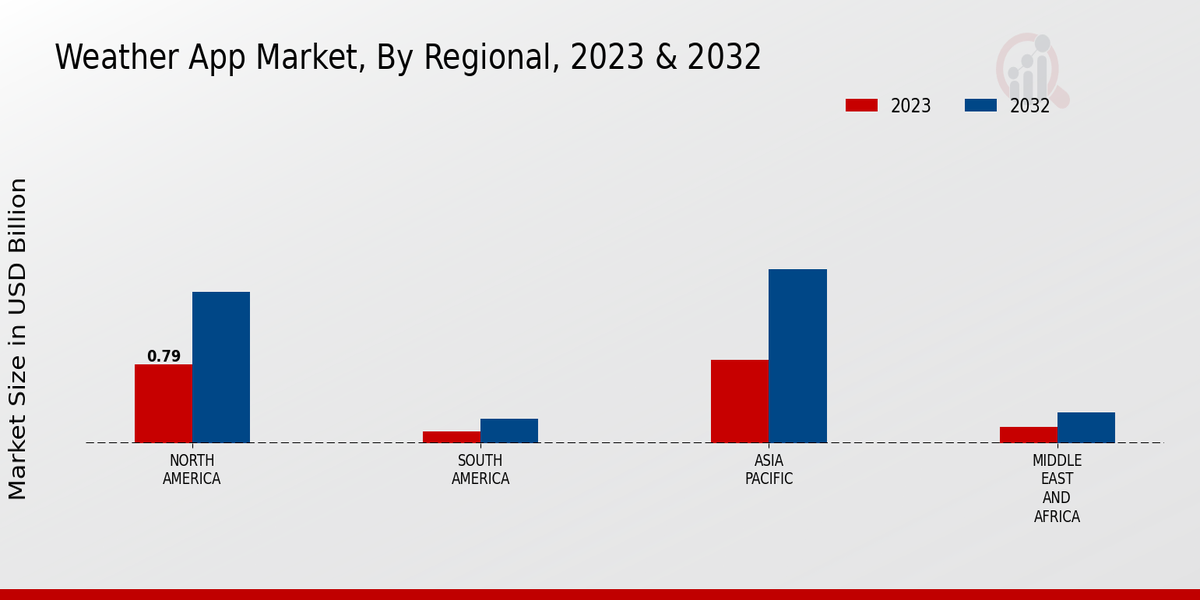 Weather App Market, By Regional, 2023 & 2032

2023
2032

Market Size in USD Billion

0.79

NORTH AMERICA

SOUTH AMERICA

ASIA PACIFIC

MIDDLE EAST AND AFRICA