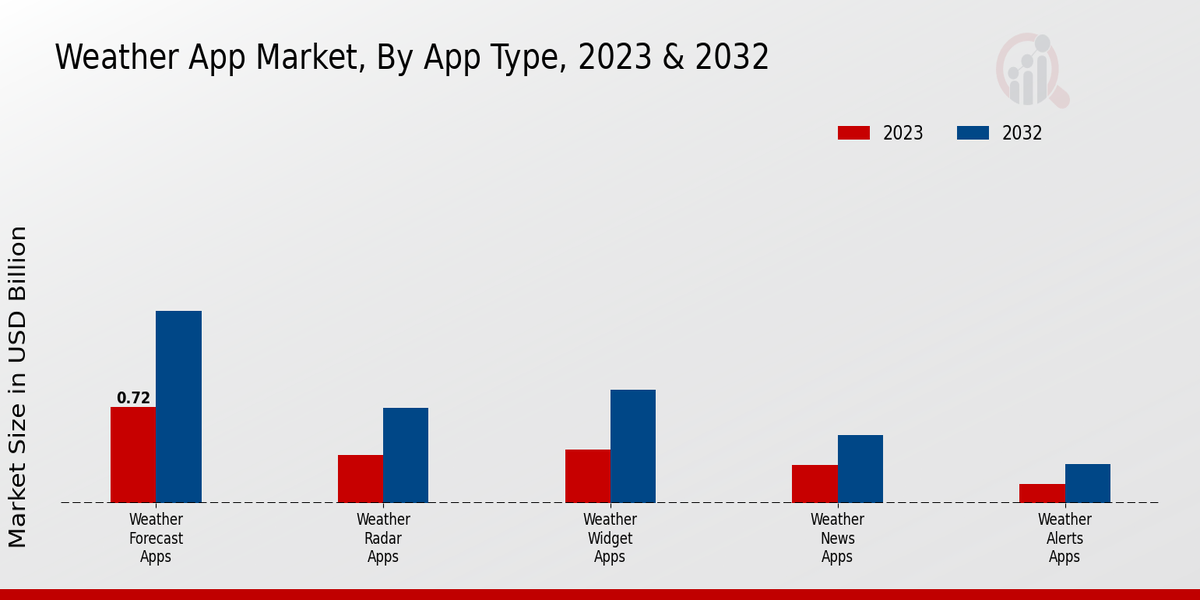 Weather App Market, By App Type, 2023 & 2032

2023 2032

Market Size in USD Billion

0.72

Weather Forecast Apps

Weather Radar Apps

Weather Widget Apps

Weather News Apps

Weather Alerts Apps