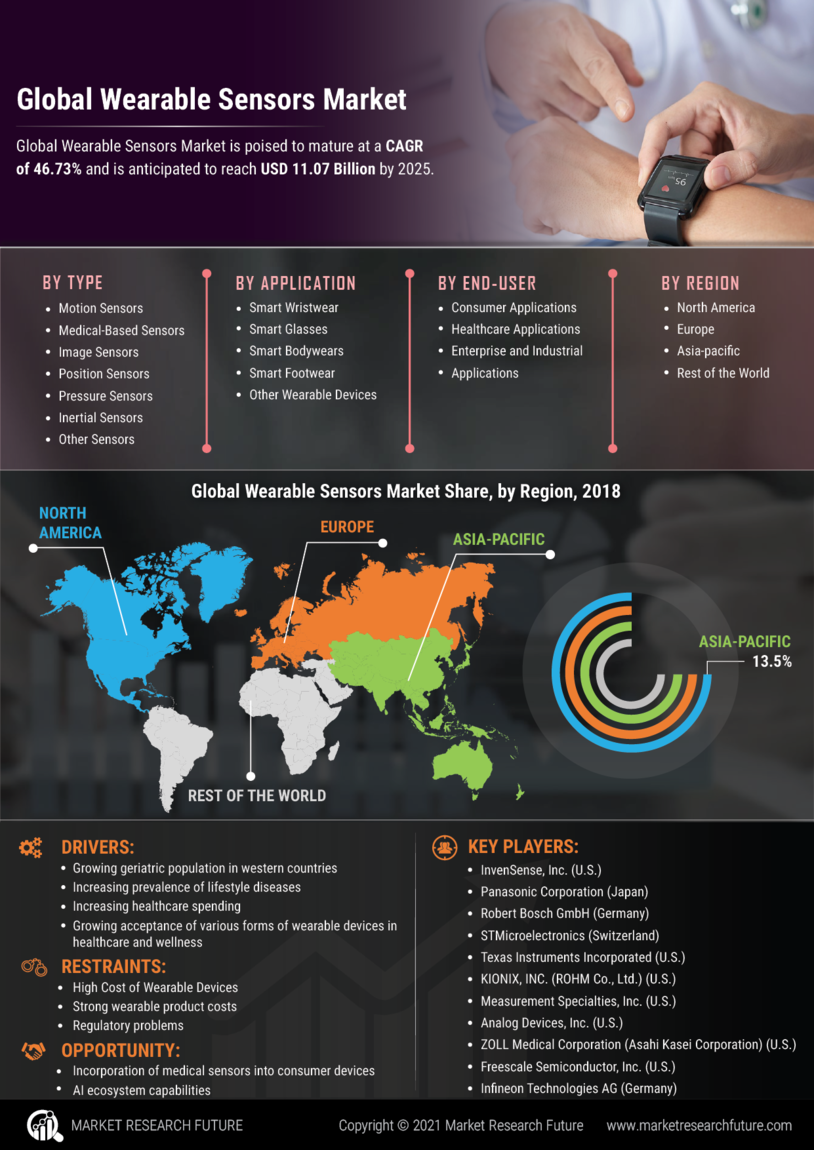 Global Wearable Sensors Market

Global Wearable Sensors Market is poised to mature at a CAGR of 46.73% and is anticipated to reach USD 11.07 Billion by 2025.

BY TYPE
- Motion Sensors
- Medical-Based Sensors
- Image Sensors
- Position Sensors
- Pressure Sensors
- Inertial Sensors
- Other Sensors

BY APPLICATION
- Smart Wristwear
- Smart Glasses
- Smart Bodywears
- Smart Footwear
- Other Wearable Devices

BY END-USER
- Consumer Applications
- Healthcare Applications
- Enterprise and Industrial
- Applications

BY REGION
- North America
- Europe
- Asia-pacific
- Rest of the World

Global Wearable Sensors Market Share, by Region, 2018

NORTH AMERICA
EUROPE
ASIA-PACIFIC
REST OF THE WORLD
ASIA-PACIFIC 13.5%

DRIVERS:
- Growing geriatric population in western countries
- Increasing prevalence of lifestyle diseases
- Increasing healthcare spending
- Growing acceptance of various forms of wearable devices in healthcare and wellness

RESTRAINTS:
- High Cost of Wearable Devices
- Strong wearable product costs
- Regulatory problems

OPPORTUNITY:
- Incorporation of medical sensors into consumer devices
- AI ecosystem capabilities

KEY PLAYERS:
- InvenSense, Inc. (U.S.)
- Panasonic Corporation (Japan)
- Robert Bosch GmbH (Germany)
- STMicroelectronics (Switzerland)
- Texas Instruments Incorporated (U.S.)
- KIONIX, INC. (ROHM Co., Ltd.) (U.S.)
- Measurement Specialties, Inc. (U.S.)
- Analog Devices, Inc. (U.S.)
- ZOLL Medical Corporation (Asahi Kasei Corporation) (U.S.)
- Freescale Semiconductor, Inc. (U.S.)
- Infineon Technologies AG (Germany)

MARKET RESEARCH FUTURE
Copyright © 2021 Market Research Future
www.marketresearchfuture.com