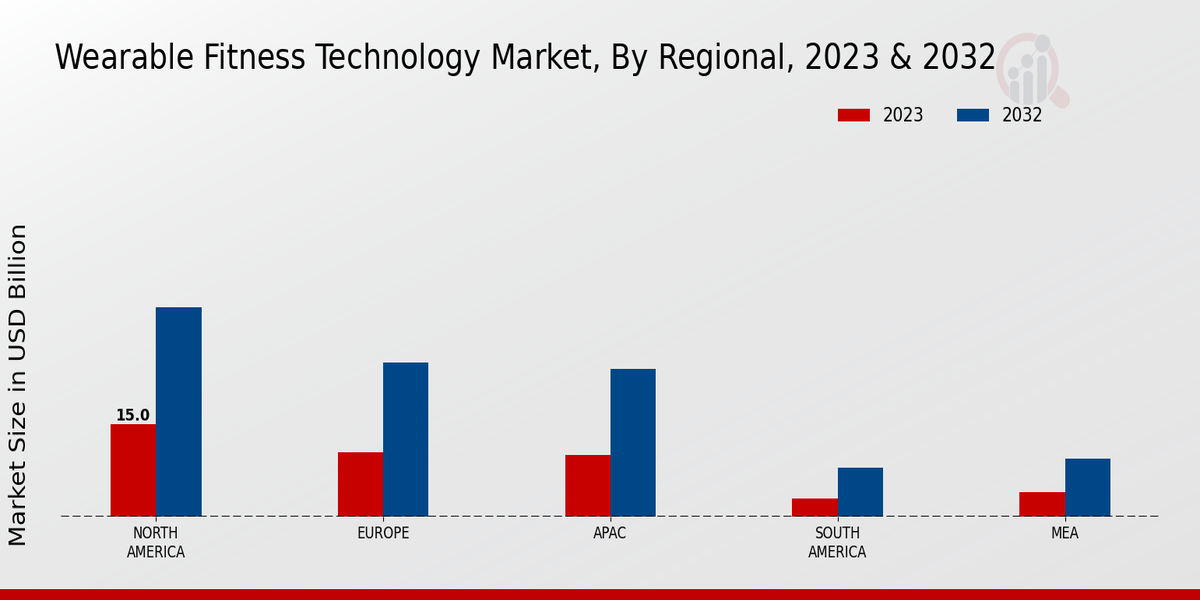 Wearable Fitness Technology Market, By Regional, 2023 & 2032

2023
2032

Market Size in USD Billion

15.0

NORTH AMERICA
EUROPE
APAC
SOUTH AMERICA
MEA