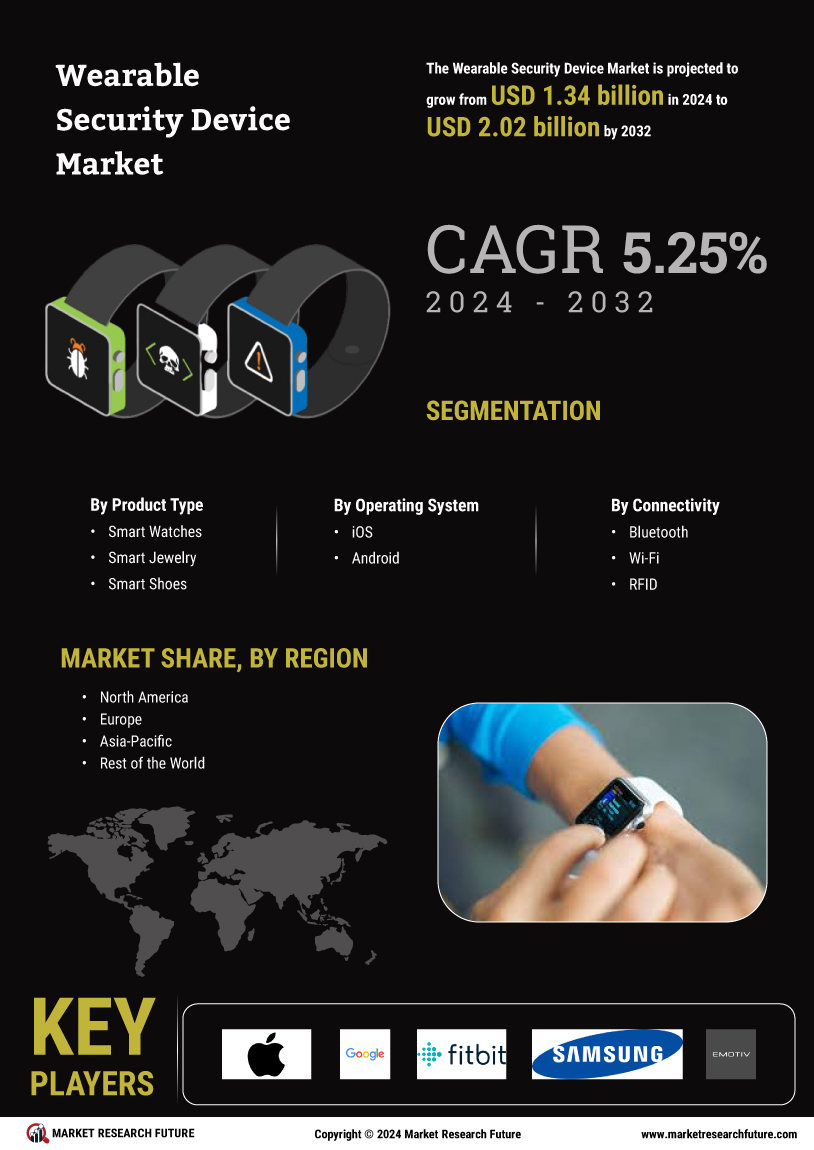 Wearable Security Device Market

The Wearable Security Device Market is projected to grow from USD 1.34 billion in 2024 to USD 2.02 billion by 2032

CAGR 5.25%
2024 - 2032

SEGMENTATION

By Product Type
• Smart Watches
• Smart Jewelry
• Smart Shoes

By Operating System
• iOS
• Android

By Connectivity
• Bluetooth
• Wi-Fi
• RFID

MARKET SHARE, BY REGION
• North America
• Europe
• Asia-Pacific
• Rest of the World

KEY PLAYERS

Google fitbit SAMSUNG EMOTIV

MARKET RESEARCH FUTURE
Copyright © 2024 Market Research Future
www.marketresearchfuture.com