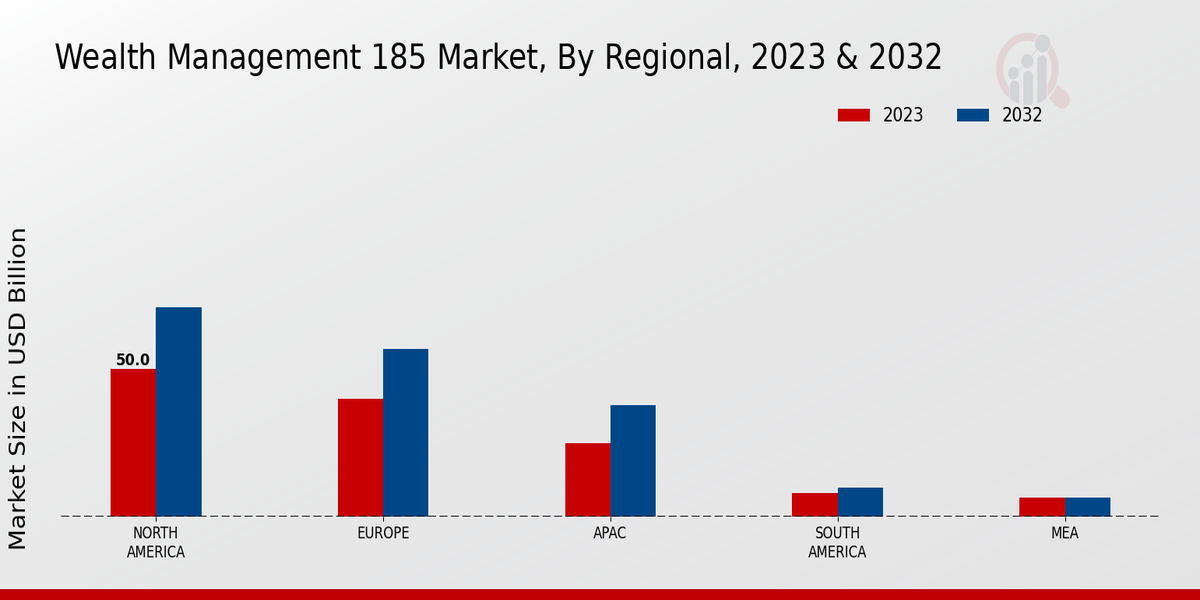 Wealth Management 185 Market, By Regional, 2023 & 2032

2023
2032

Market Size in USD Billion

50.0

NORTH AMERICA
EUROPE
APAC
SOUTH AMERICA
MEA