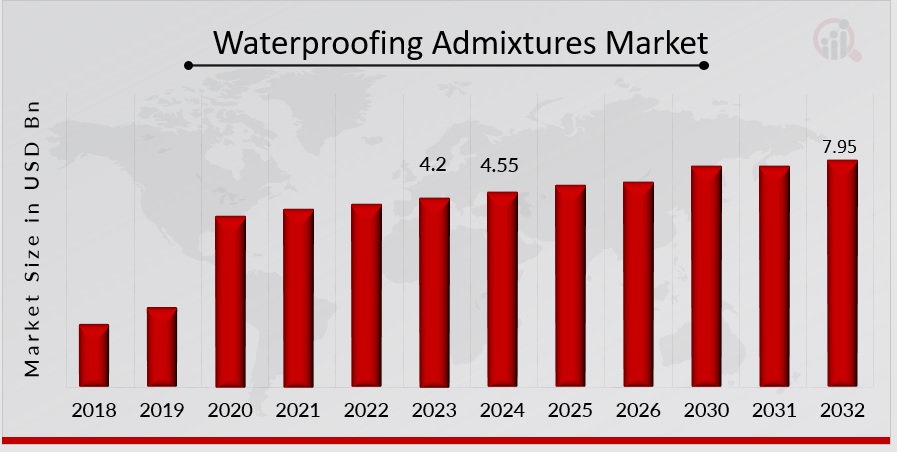 Waterproofing Admixtures Market

Market Size in USD Bn

4.2
4.55
7.95

2018
2019
2020
2021
2022
2023
2024
2025
2026
2030
2031
2032