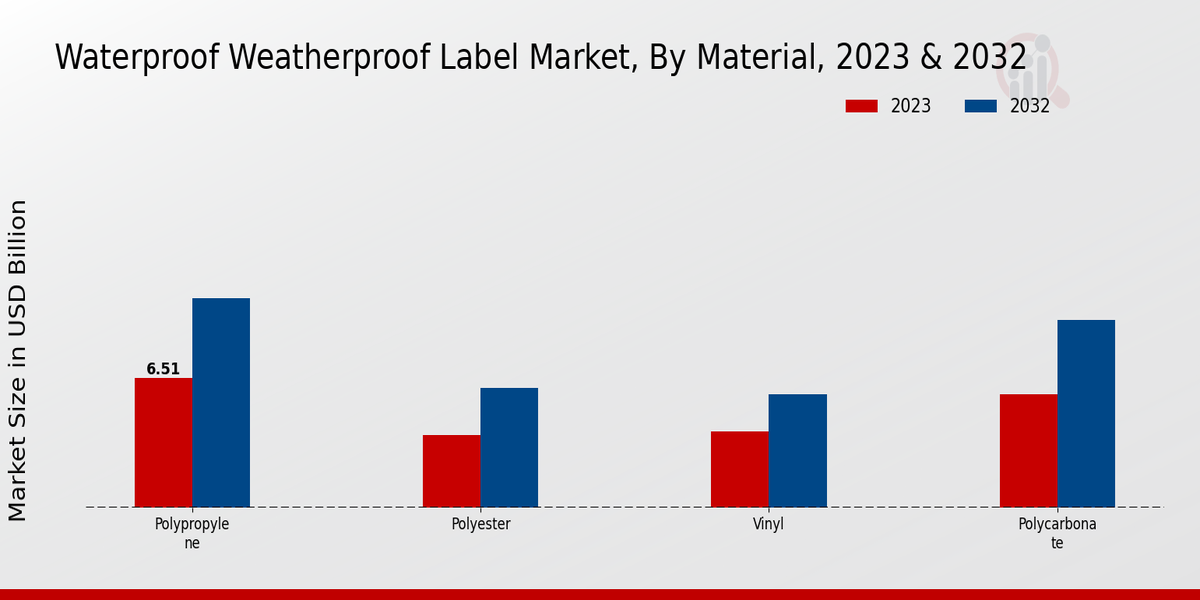 Waterproof Weatherproof Label Market, By Material, 2023 & 2032

2023
2032

Market Size in USD Billion

6.51

Polypropylene

Polyester

Vinyl

Polycarbonate