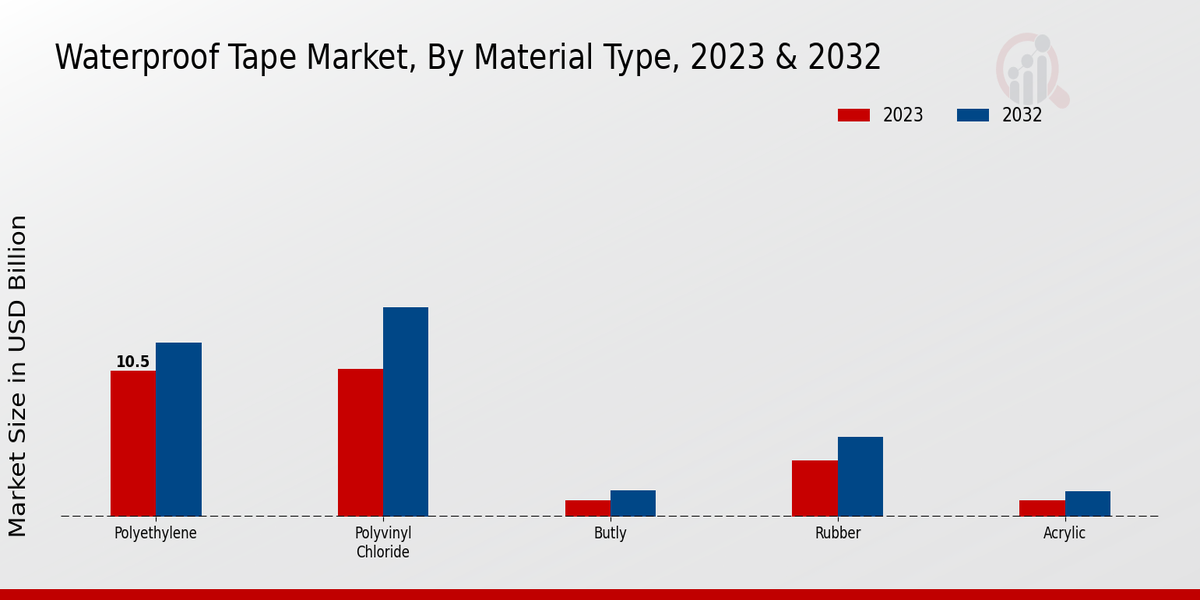 Waterproof Tape Market, By Material Type, 2023 & 2032

2023
2032

Market Size in USD Billion

10.5

Polyethylene
Polyvinyl Chloride
Butly
Rubber
Acrylic