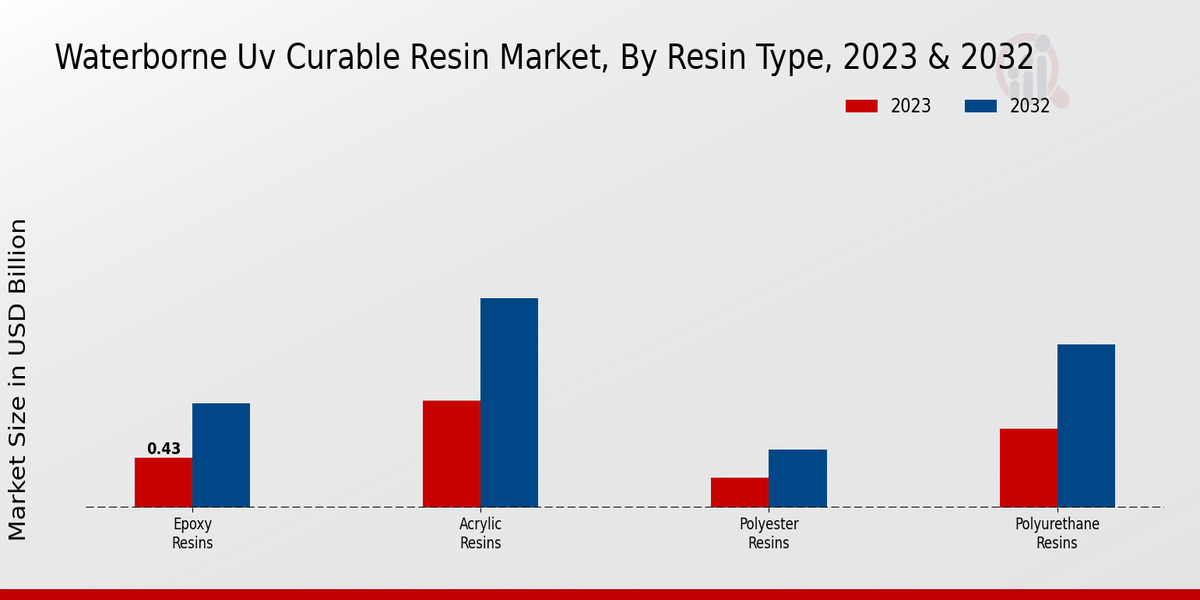 Waterborne Uv Curable Resin Market, By Resin Type, 2023 & 2032

2023
2032

Market Size in USD Billion

0.43

Epoxy Resins
Acrylic Resins
Polyester Resins
Polyurethane Resins