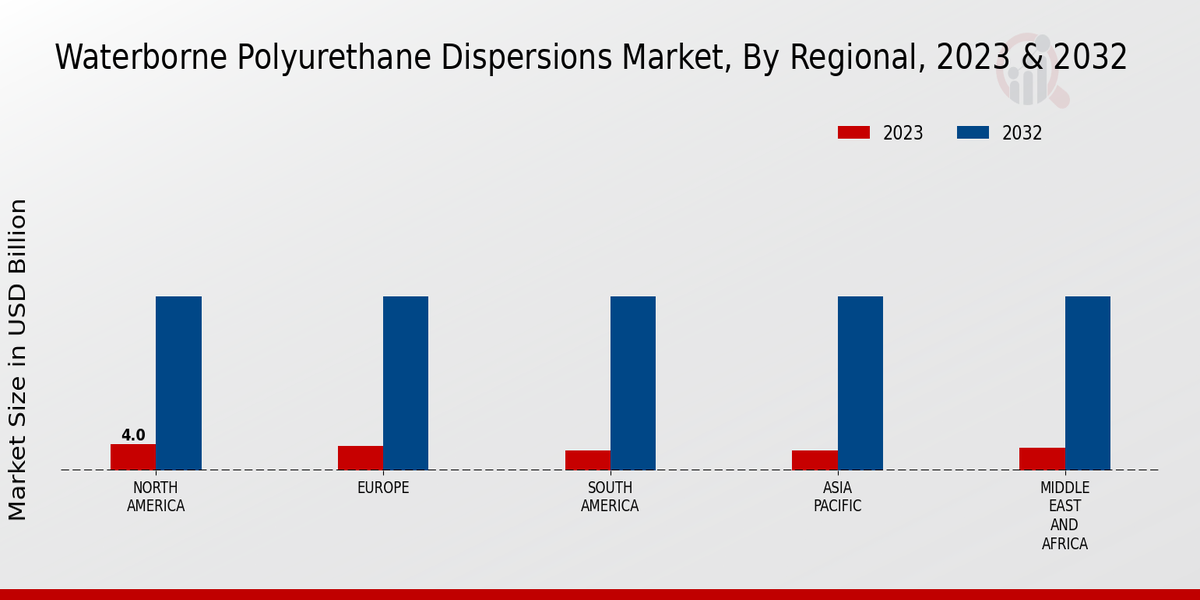 Waterborne Polyurethane Dispersions Market, By Regional, 2023 & 2032

2023
2032

Market Size in USD Billion

4.0

NORTH AMERICA
EUROPE
SOUTH AMERICA
ASIA PACIFIC
MIDDLE EAST AND AFRICA