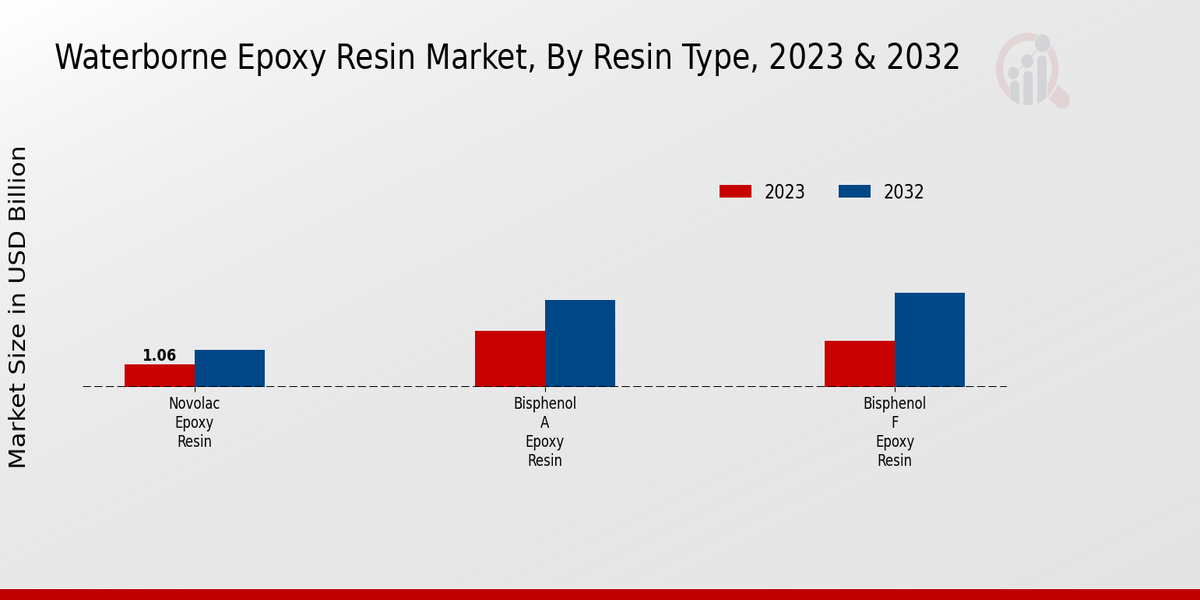 Waterborne Epoxy Resin Market, By Resin Type, 2023 & 2032

Market Size in USD Billion

2023 2032

1.06

Novolac Epoxy Resin

Bisphenol A Epoxy Resin

Bisphenol F Epoxy Resin