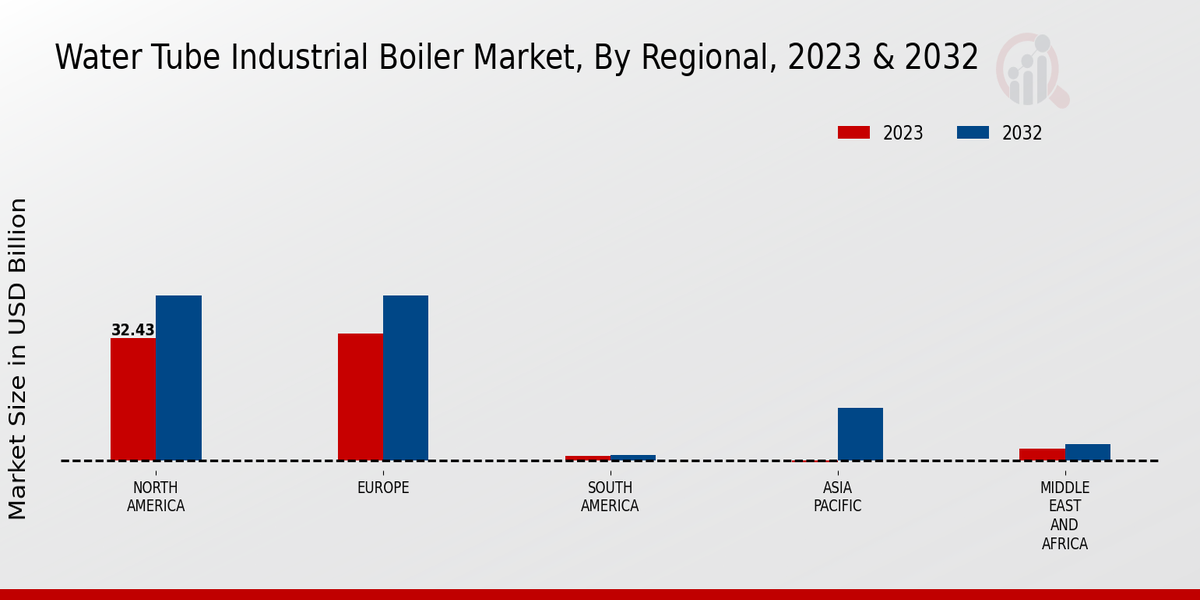 Water Tube Industrial Boiler Market, By Regional, 2023 & 2032

2023
2032

Market Size in USD Billion

32.43

NORTH AMERICA
EUROPE
SOUTH AMERICA
ASIA PACIFIC
MIDDLE EAST AND AFRICA