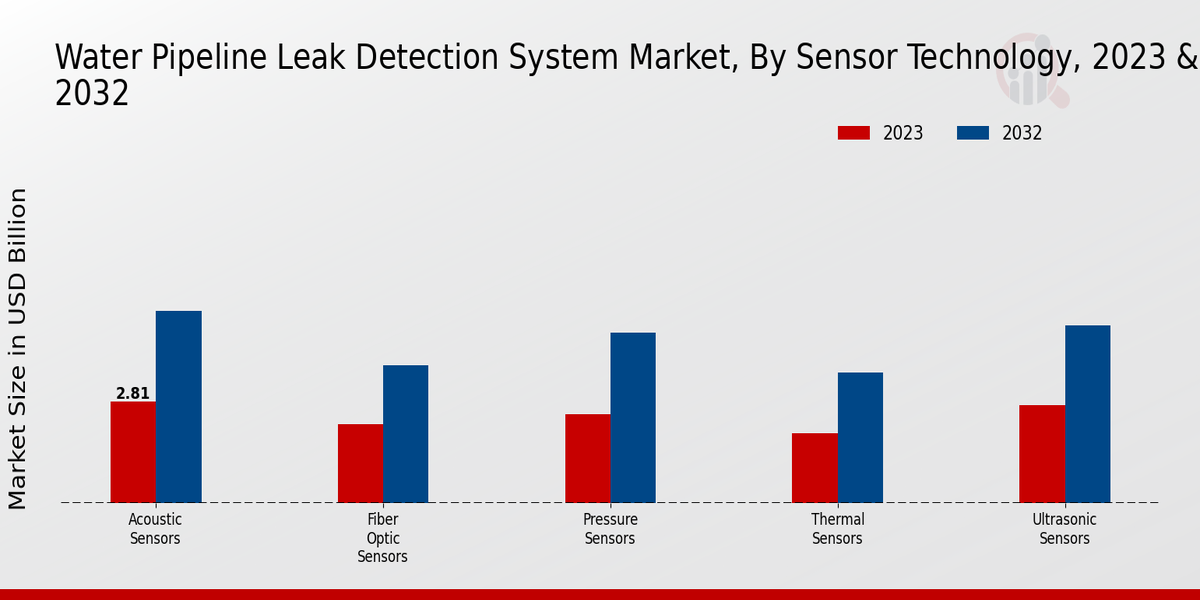 Water Pipeline Leak Detection System Market, By Sensor Technology, 2023 & 2032

2023
2032

Market Size in USD Billion

2.81

Acoustic Sensors
Fiber Optic Sensors
Pressure Sensors
Thermal Sensors
Ultrasonic Sensors