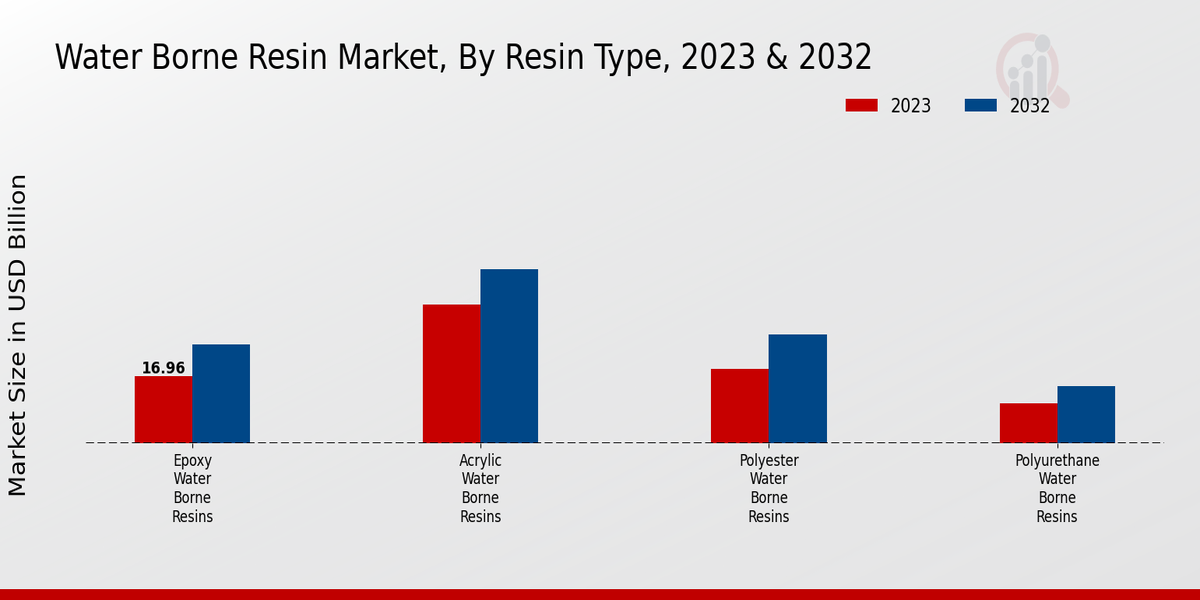 Water Borne Resin Market, By Resin Type, 2023 & 2032

2023
2032

Market Size in USD Billion

16.96

Epoxy Water Borne Resins

Acrylic Water Borne Resins

Polyester Water Borne Resins

Polyurethane Water Borne Resins