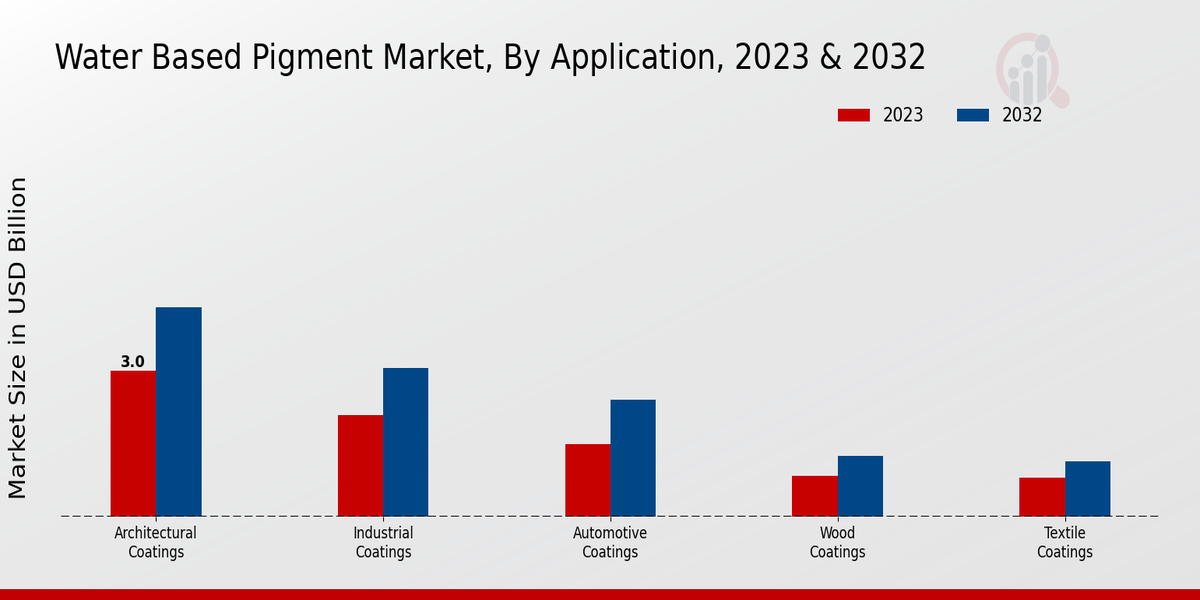 Water Based Pigment Market, By Application, 2023 & 2032

2023
2032

Market Size in USD Billion

3.0

Architectural Coatings
Industrial Coatings
Automotive Coatings
Wood Coatings
Textile Coatings