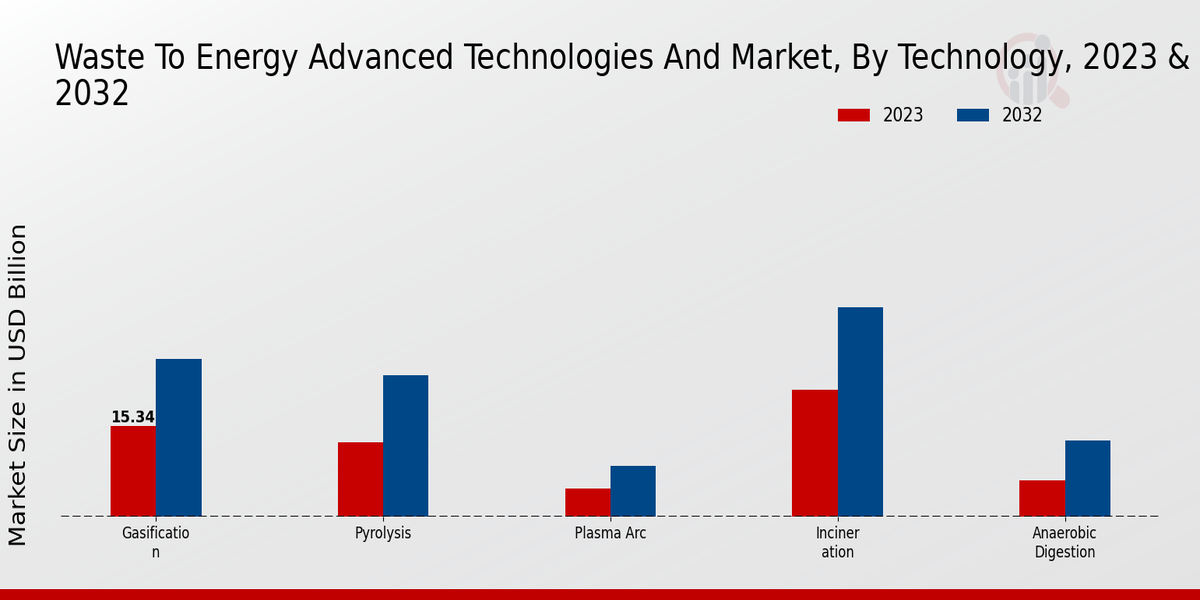 Waste To Energy Advanced Technologies And Market, By Technology, 2023 & 2032

2023
2032

Market Size in USD Billion

15.34

Gasification

Pyrolysis

Plasma Arc

Incineration

Anaerobic Digestion