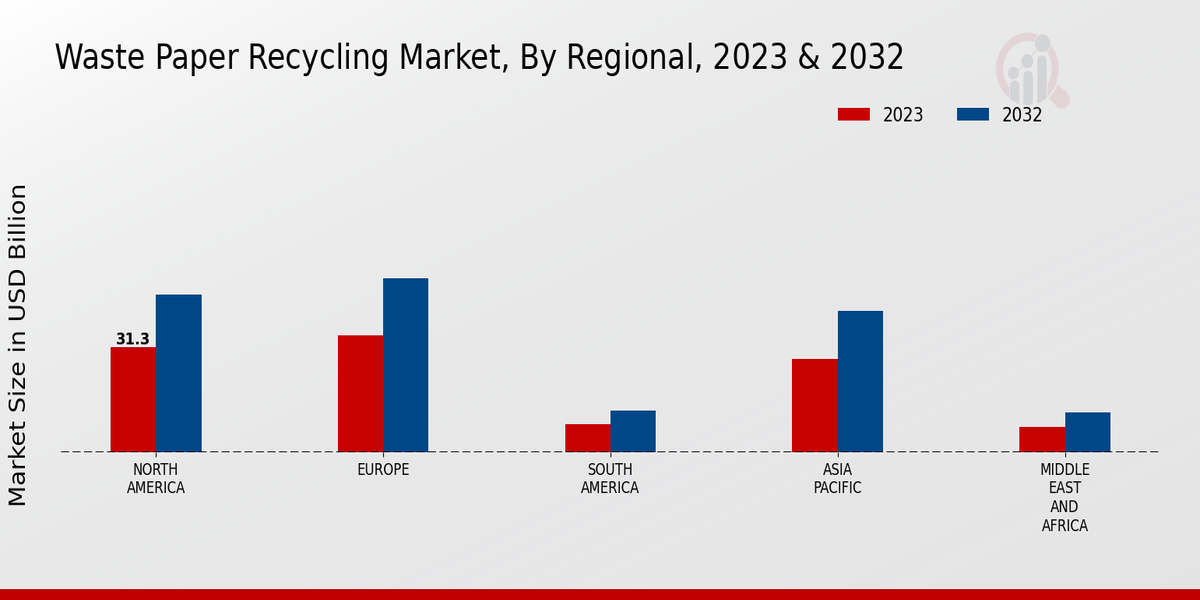 Waste Paper Recycling Market, By Regional, 2023 & 2032

2023
2032

Market Size in USD Billion

31.3

NORTH AMERICA
EUROPE
SOUTH AMERICA
ASIA PACIFIC
MIDDLE EAST AND AFRICA