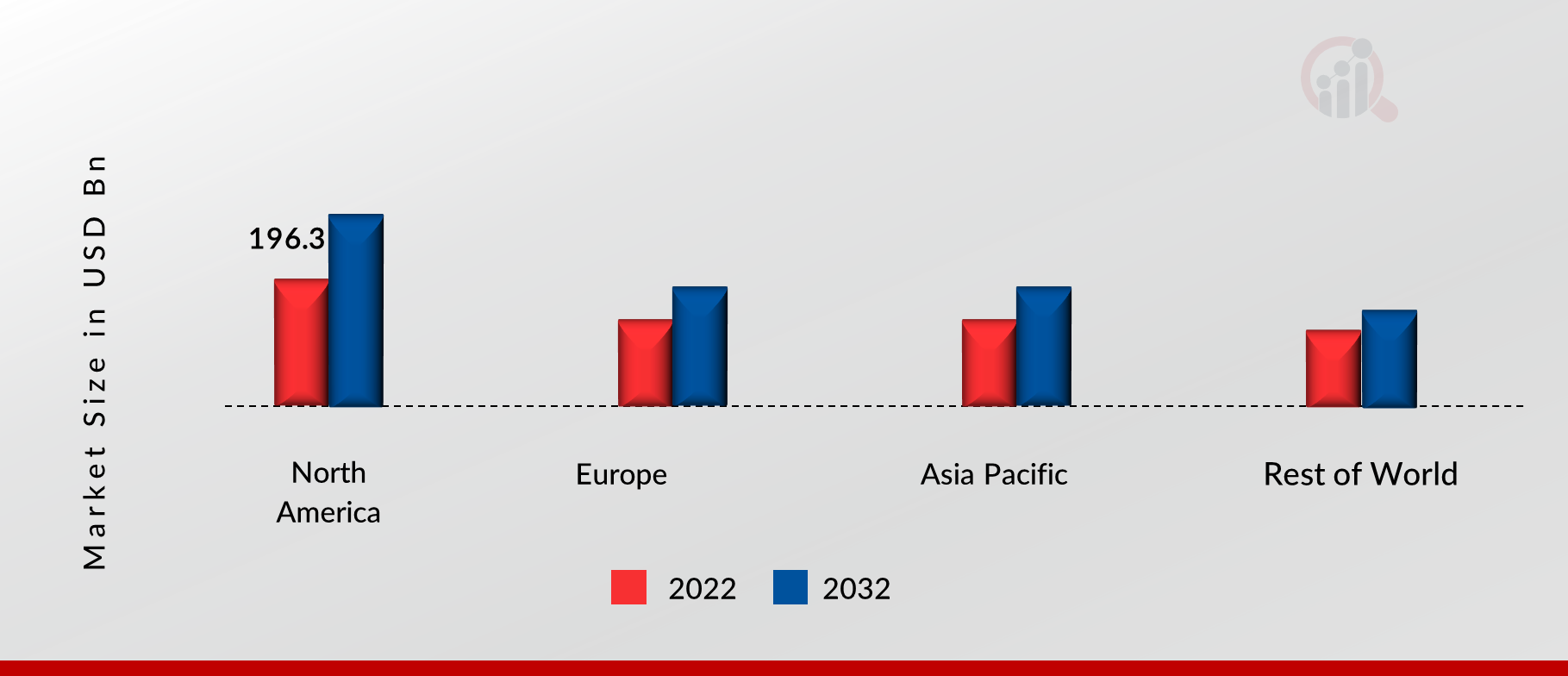 Market Size in USD Bn

196.3

North America

Europe

Asia Pacific

Rest of World

2022

2032