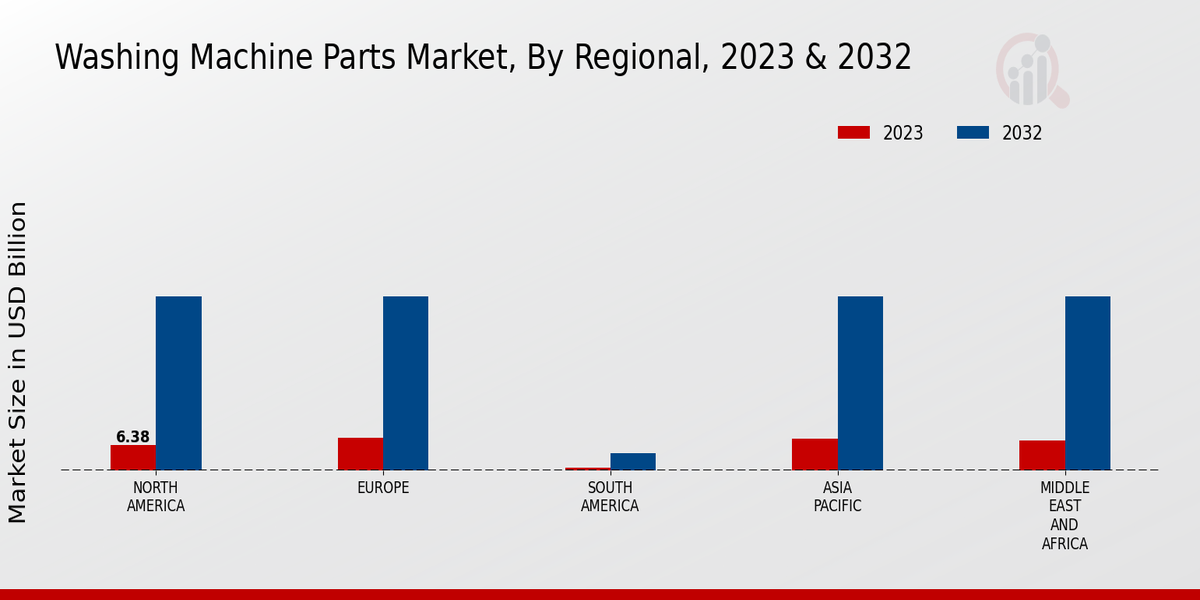 Washing Machine Parts Market, By Regional, 2023 & 2032

2023
2032

Market Size in USD Billion

6.38

NORTH AMERICA
EUROPE
SOUTH AMERICA
ASIA PACIFIC
MIDDLE EAST AND AFRICA