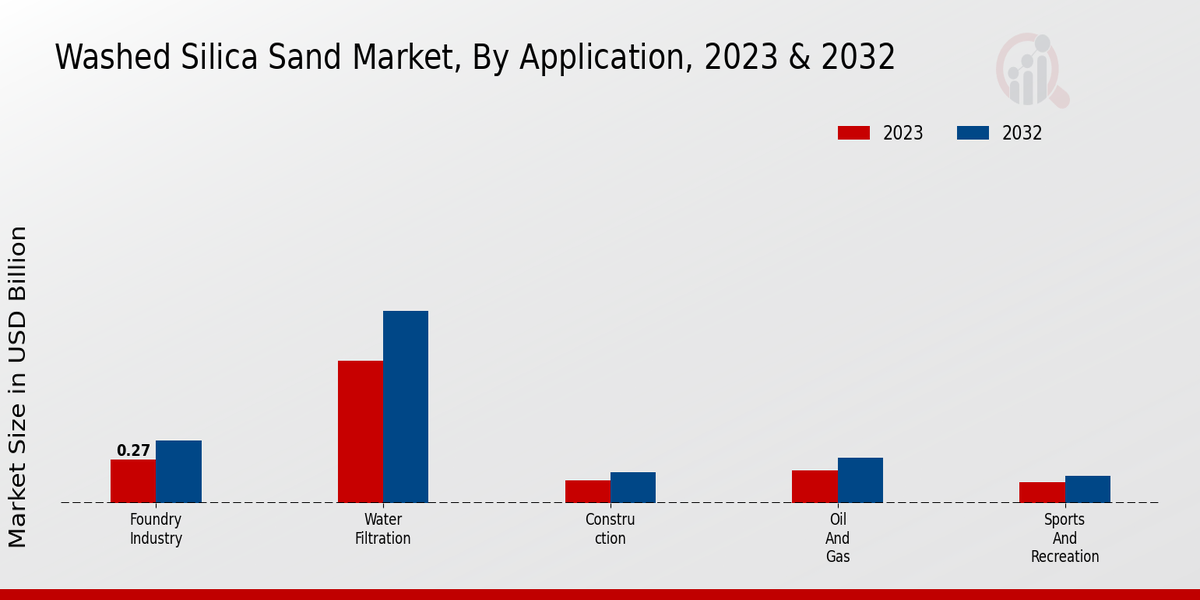 Washed Silica Sand Market, By Application, 2023 & 2032

2023
2032

Market Size in USD Billion

0.27

Foundry Industry

Water Filtration

Constru ction

Oil And Gas

Sports And Recreation