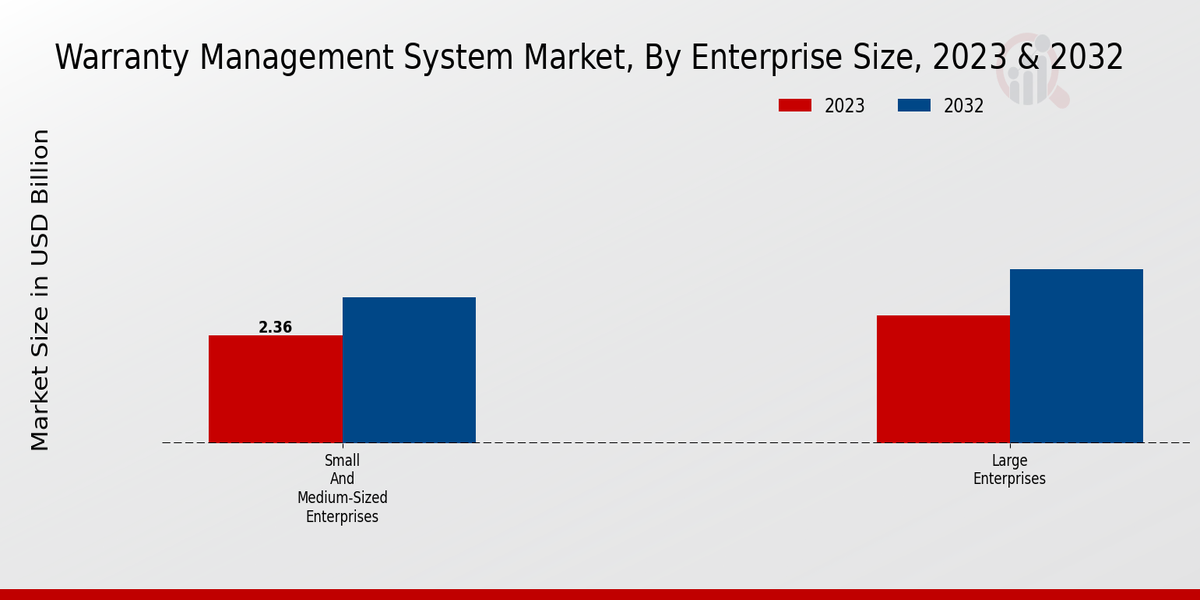 Warranty Management System Market, By Enterprise Size, 2023 & 2032

2023
2032

Market Size in USD Billion

2.36

Small And Medium-Sized Enterprises

Large Enterprises